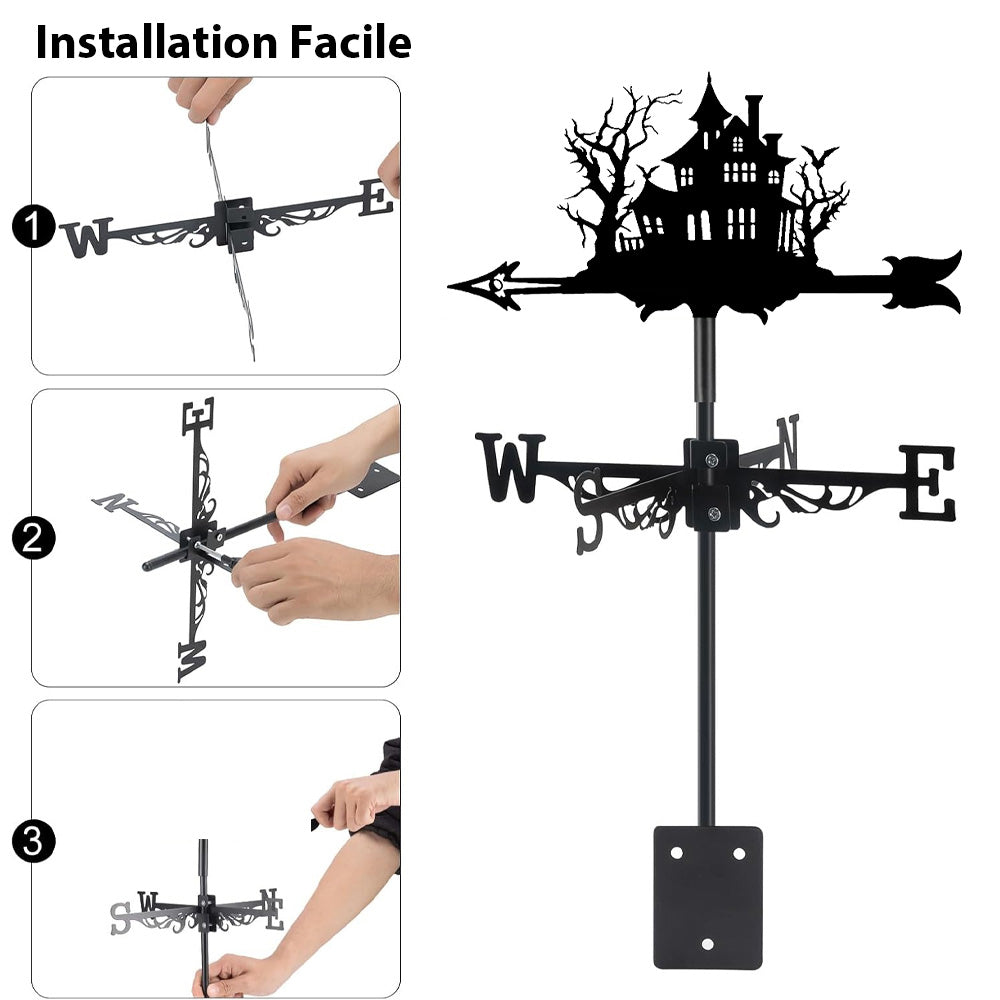 Installation Facile

1
W E

2
E N W

3
S W N E

W S N E