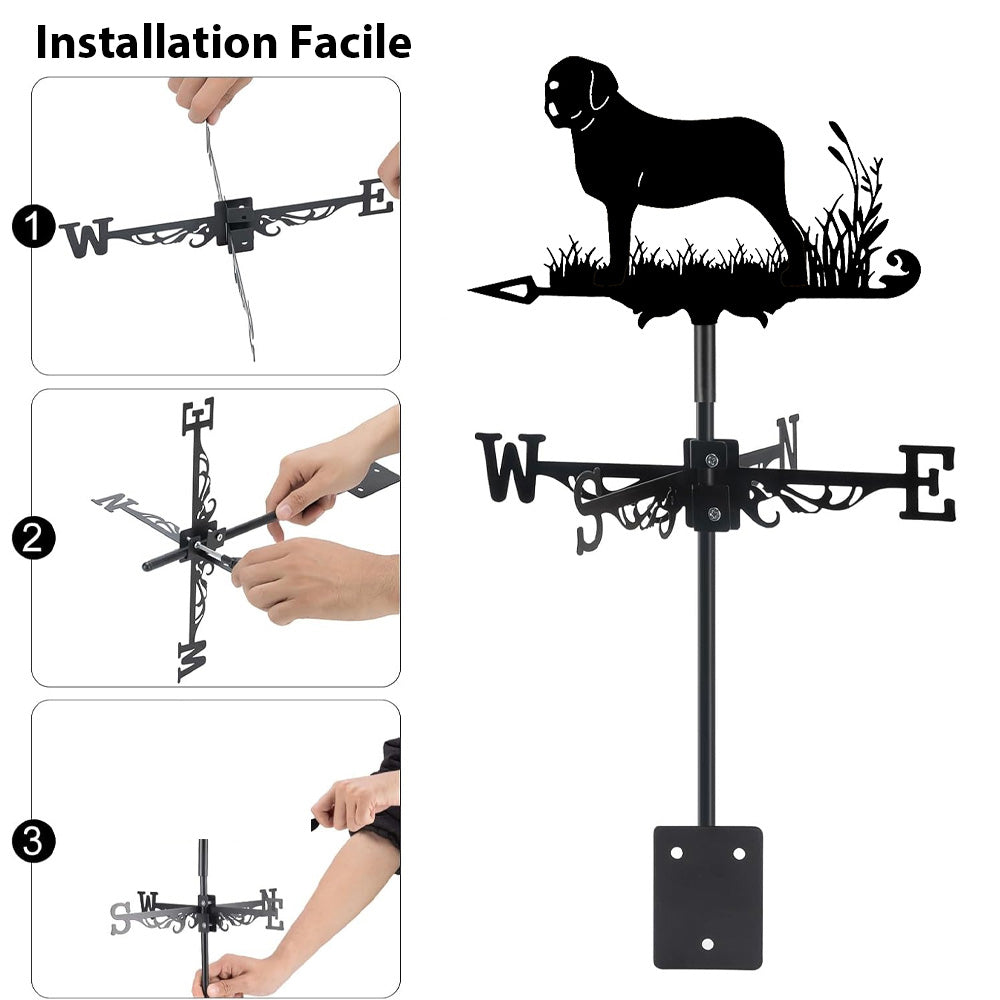 Installation Facile

1

W

E

2

E

N

W

3

S

W

N

E

W

S

N

E