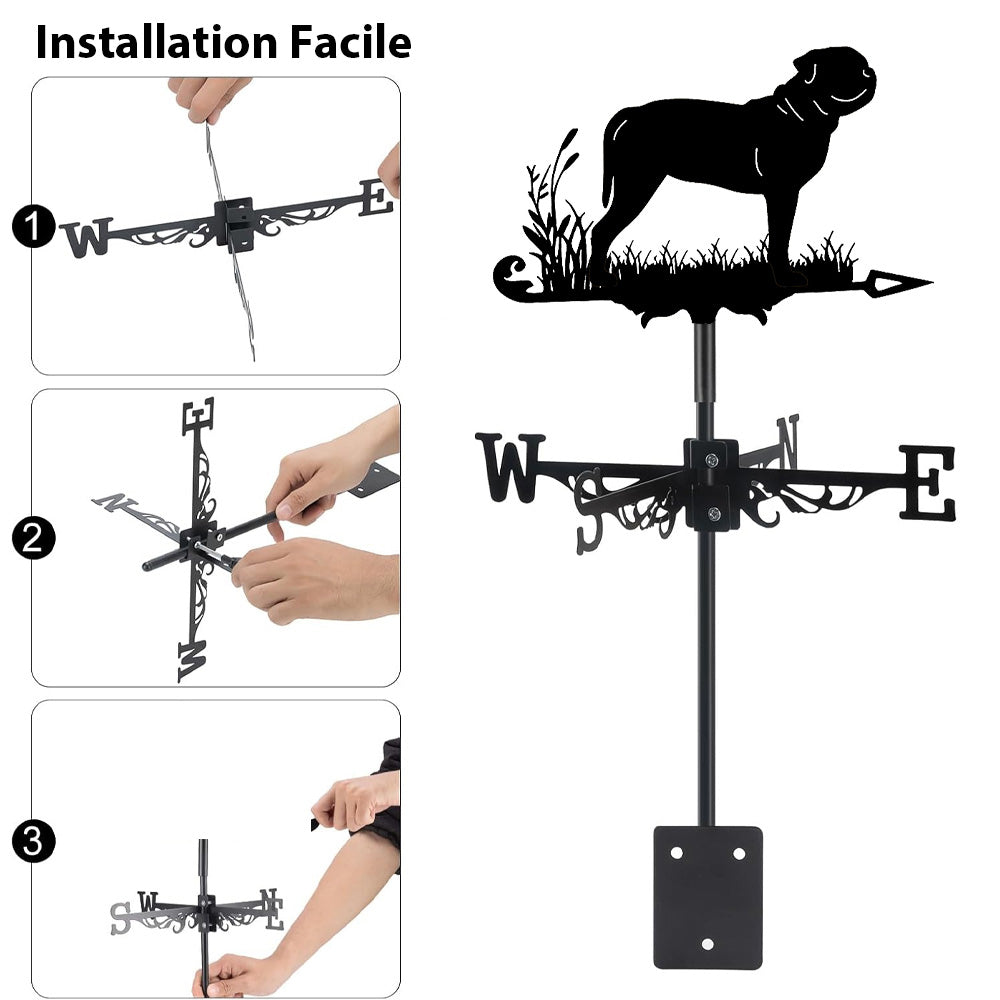 Installation Facile

1
W E

2
E N W

3
S W N E

W S N E