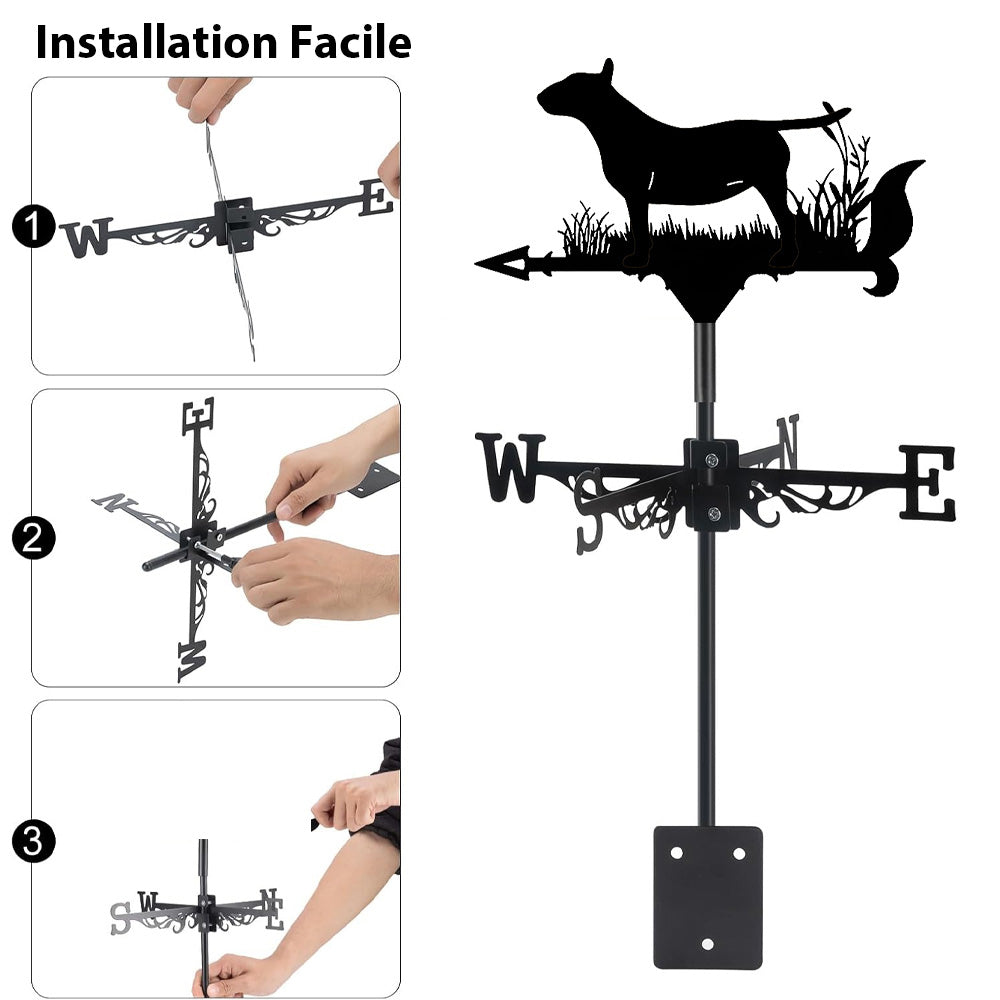 Installation Facile

1
W E

2
E N W

3
S W N E

W S N E