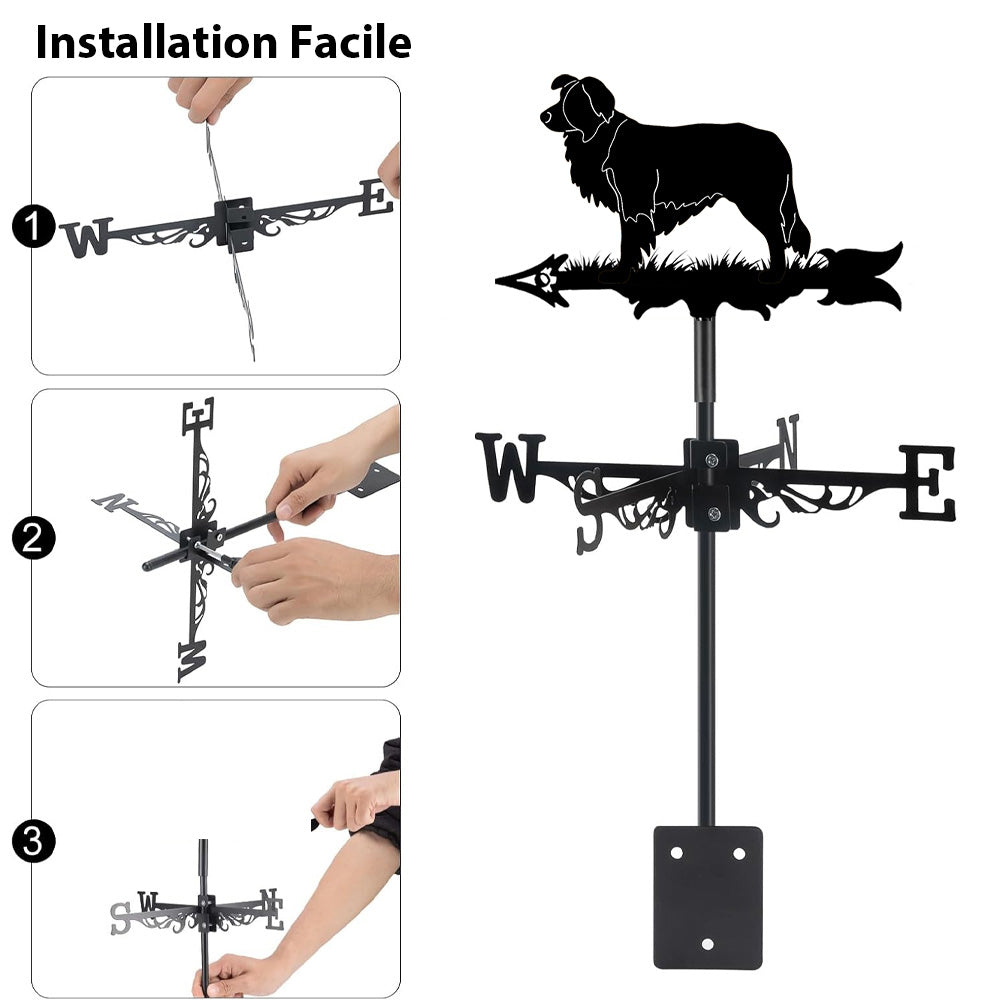 Installation Facile

1
W E

2
E N W

3
S W N E

W S N E