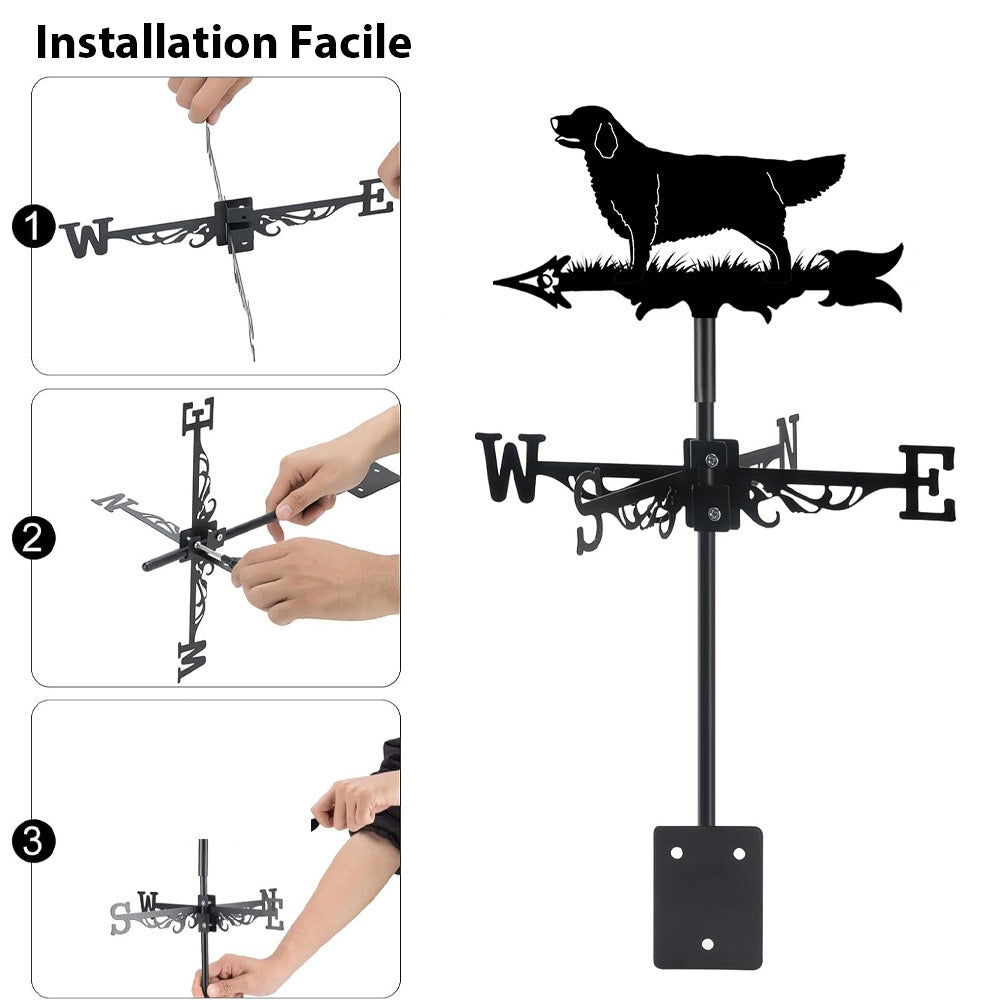 Installation Facile

1
W
E

2
E
N
W

3
S
W
N
E

W
S
N
E