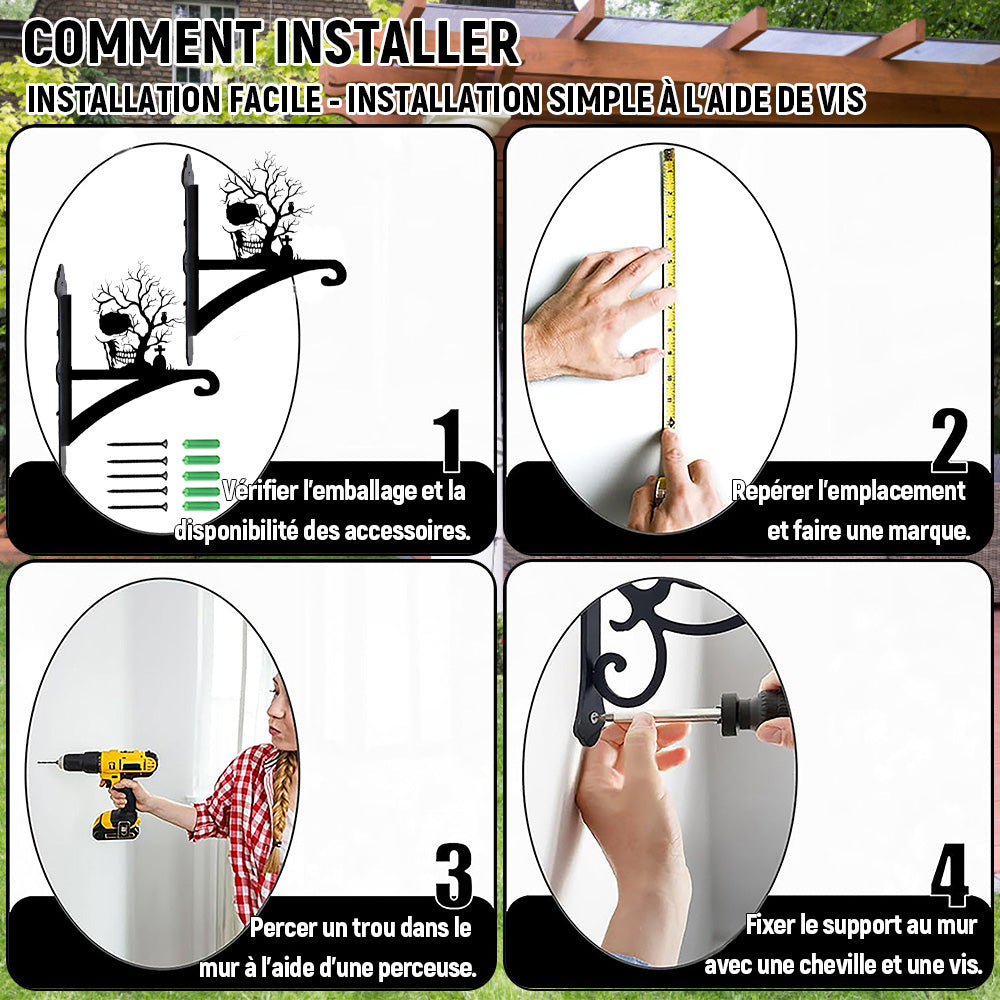 COMMENT INSTALLER
INSTALLATION FACILE - INSTALLATION SIMPLE À L'AIDE DE VIS

1
Vérifier l'emballage et la disponibilité des accessoires.

2
Repérer l'emplacement et faire une marque.

3
Percer un trou dans le mur à l'aide d'une perceuse.

4
Fixer le support au mur avec une cheville et une vis.