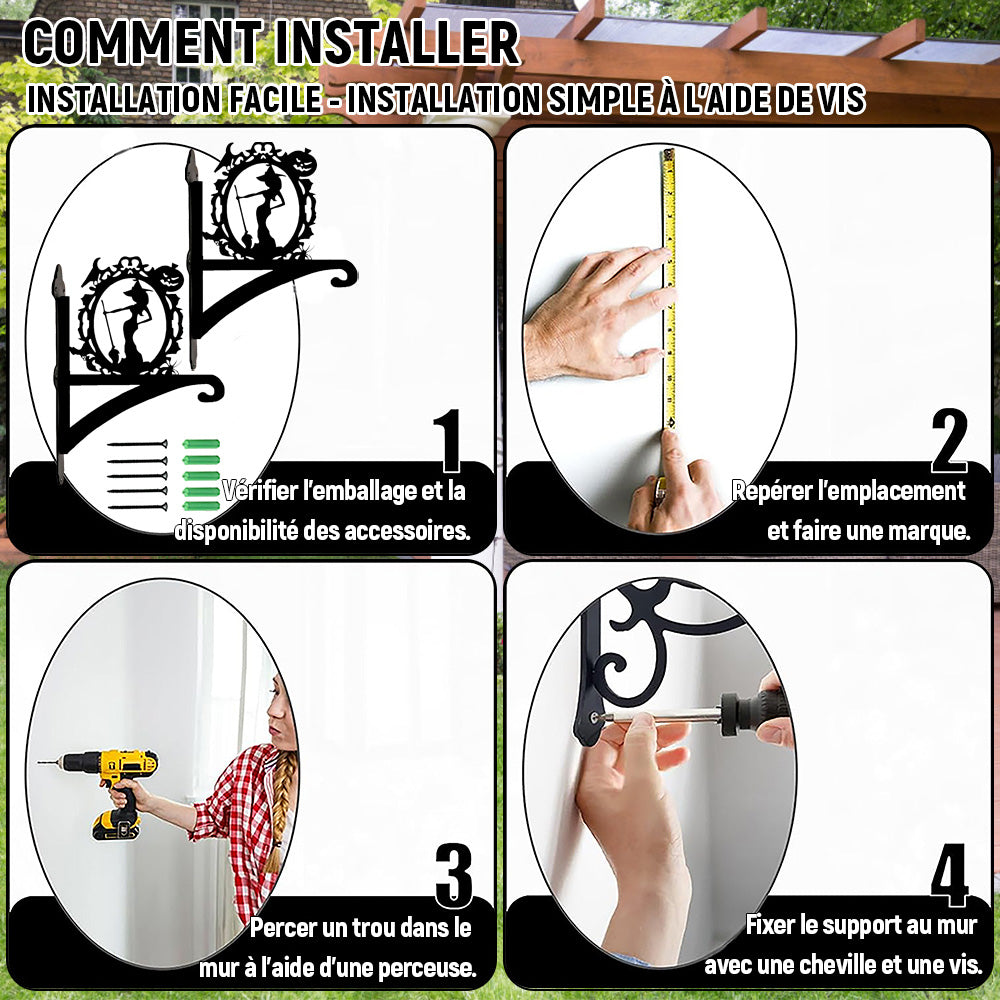 COMMENT INSTALLER
INSTALLATION FACILE - INSTALLATION SIMPLE À L'AIDE DE VIS

1
Vérifier l'emballage et la disponibilité des accessoires.

2
Repérer l'emplacement et faire une marque.

3
Percer un trou dans le mur à l'aide d'une perceuse.

4
Fixer le support au mur avec une cheville et une vis.