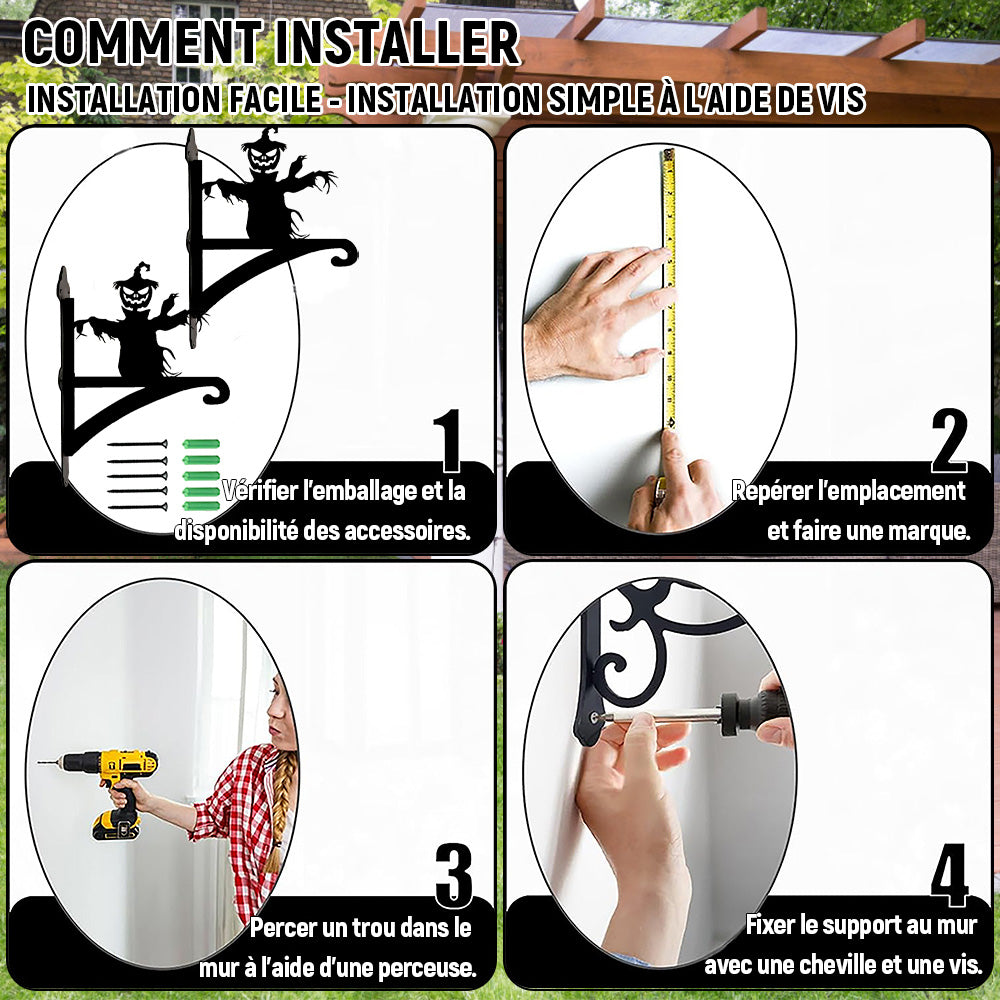 COMMENT INSTALLER
INSTALLATION FACILE - INSTALLATION SIMPLE À L'AIDE DE VIS

1
Vérifier l'emballage et la disponibilité des accessoires.

2
Repérer l'emplacement et faire une marque.

3
Percer un trou dans le mur à l'aide d'une perceuse.

4
Fixer le support au mur avec une cheville et une vis.