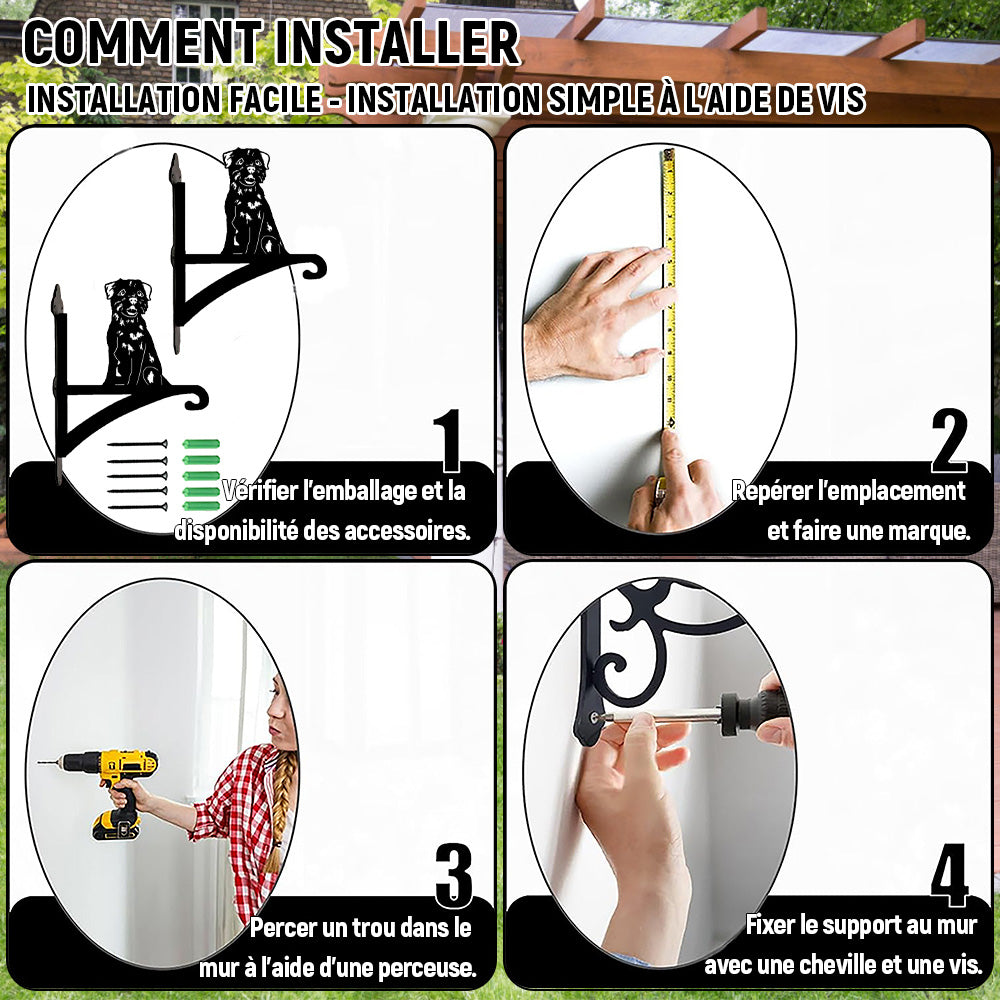 COMMENT INSTALLER
INSTALLATION FACILE - INSTALLATION SIMPLE À L'AIDE DE VIS

1
Vérifier l'emballage et la disponibilité des accessoires.

2
Repérer l'emplacement et faire une marque.

3
Percer un trou dans le mur à l'aide d'une perceuse.

4
Fixer le support au mur avec une cheville et une vis.