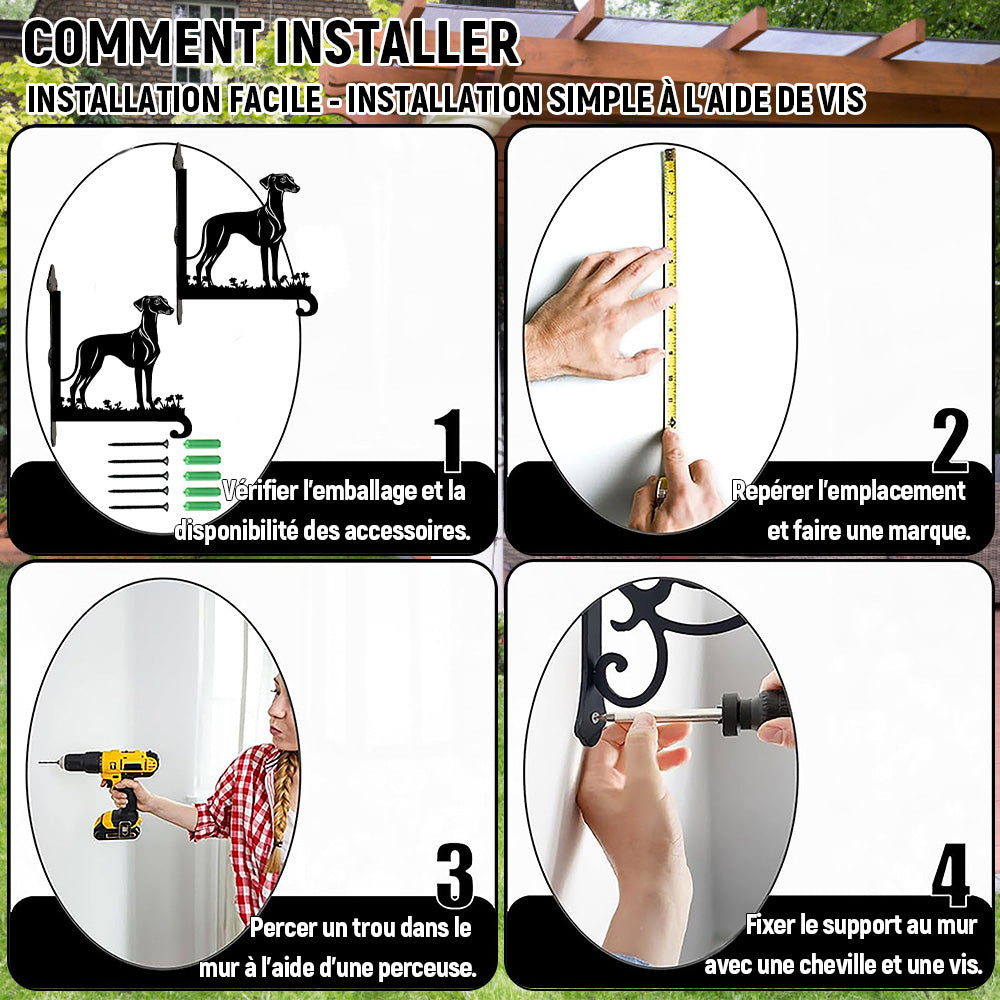 COMMENT INSTALLER
INSTALLATION FACILE - INSTALLATION SIMPLE À L'AIDE DE VIS

1
Vérifier l'emballage et la disponibilité des accessoires.

2
Repérer l'emplacement et faire une marque.

3
Percer un trou dans le mur à l'aide d'une perceuse.

4
Fixer le support au mur avec une cheville et une vis.