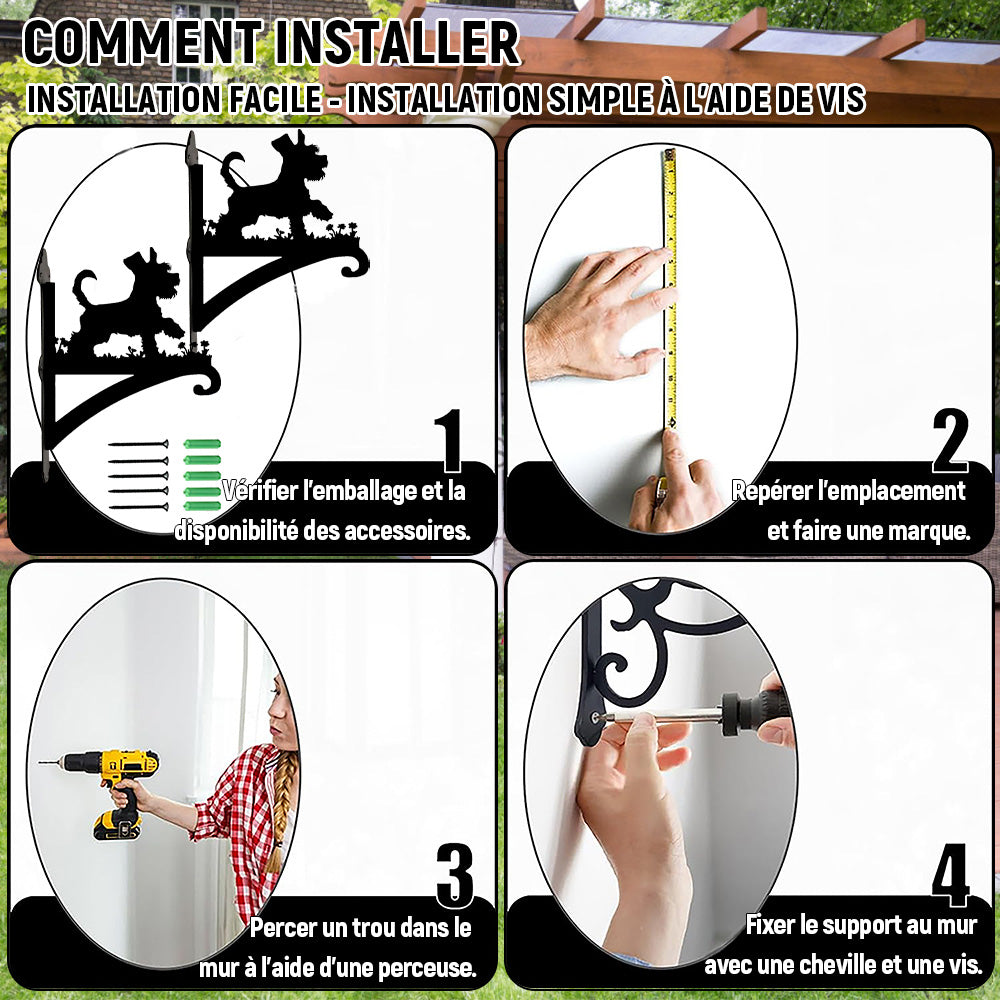 COMMENT INSTALLER
INSTALLATION FACILE - INSTALLATION SIMPLE À L'AIDE DE VIS

1
Vérifier l'emballage et la disponibilité des accessoires.

2
Repérer l'emplacement et faire une marque.

3
Percer un trou dans le mur à l'aide d'une perceuse.

4
Fixer le support au mur avec une cheville et une vis.