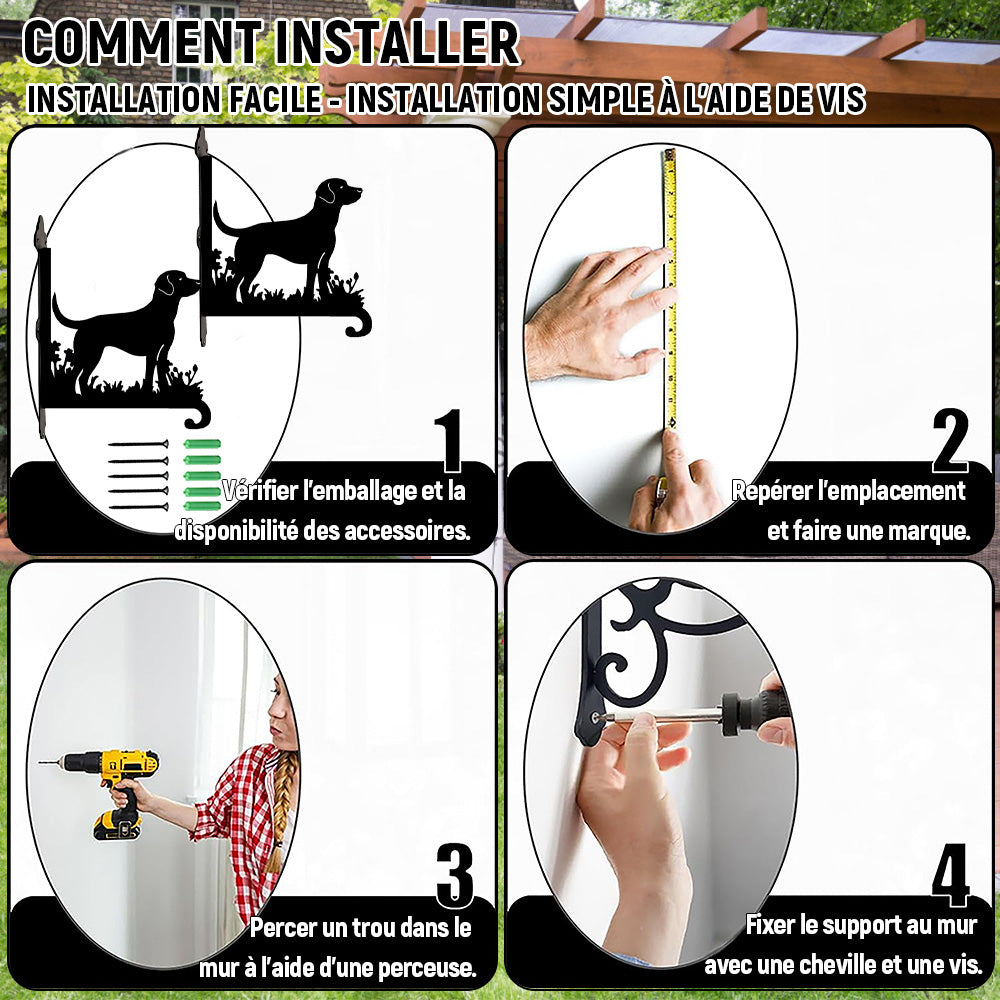 COMMENT INSTALLER

INSTALLATION FACILE - INSTALLATION SIMPLE À L'AIDE DE VIS

1

Vérifier l'emballage et la disponibilité des accessoires.

2

Repérer l'emplacement et faire une marque.

3

Percer un trou dans le mur à l'aide d'une perceuse.

4

Fixer le support au mur avec une cheville et une vis.