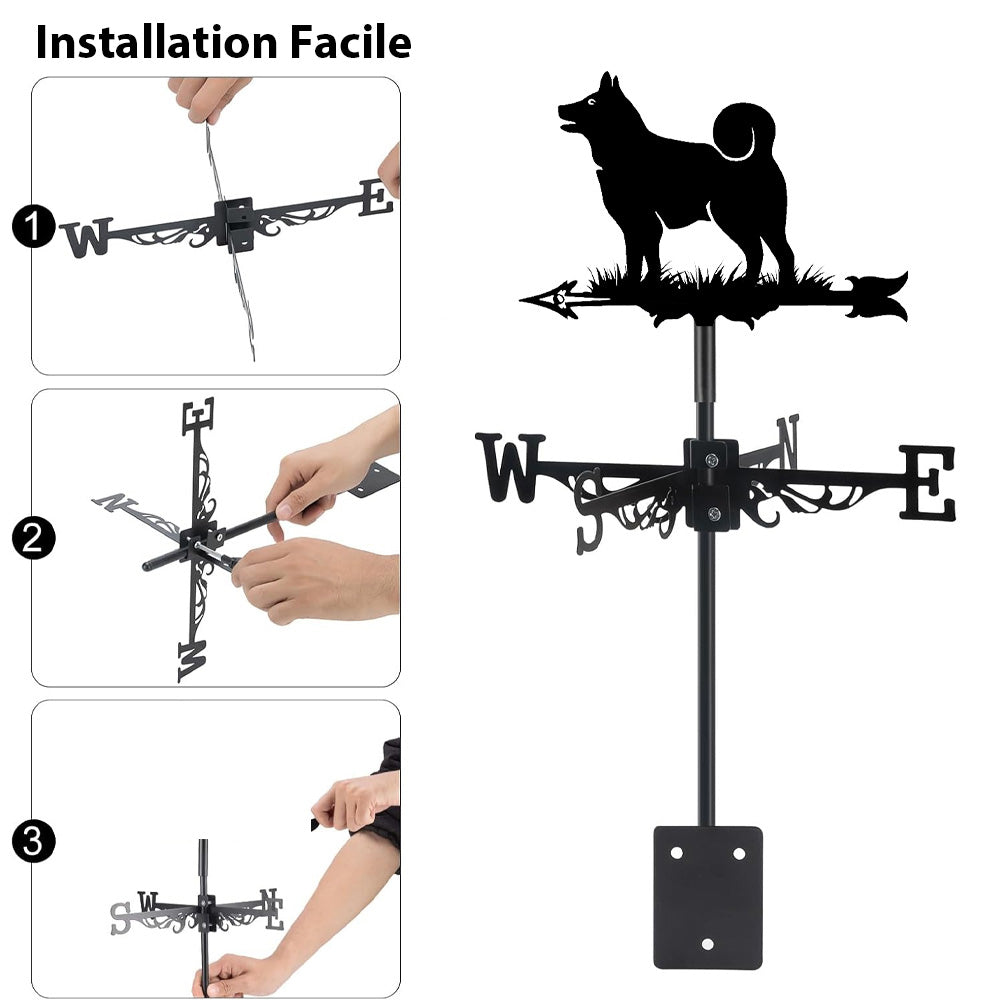 Installation Facile

1
W E

2
E
N
W

3
S W N E

W S N E