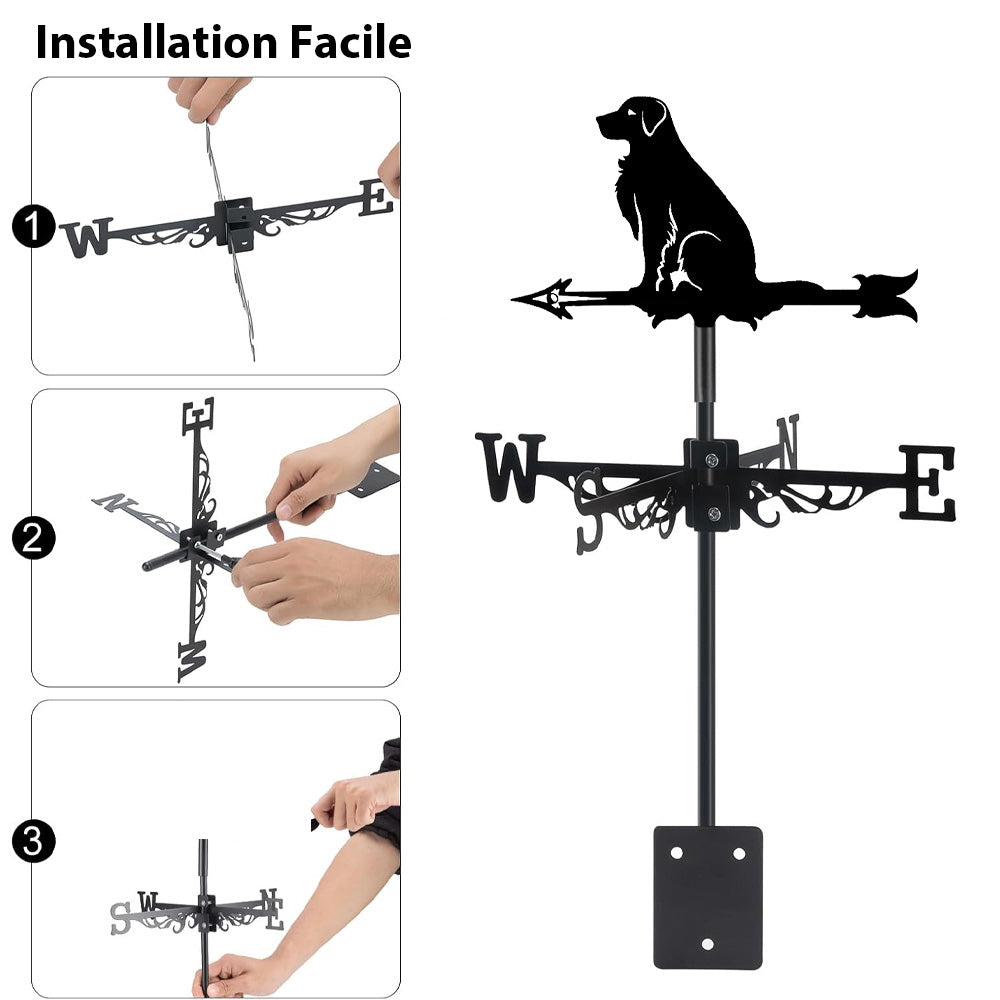 Installation Facile

1
W E

2
E N W

3
S W N E

W S N E