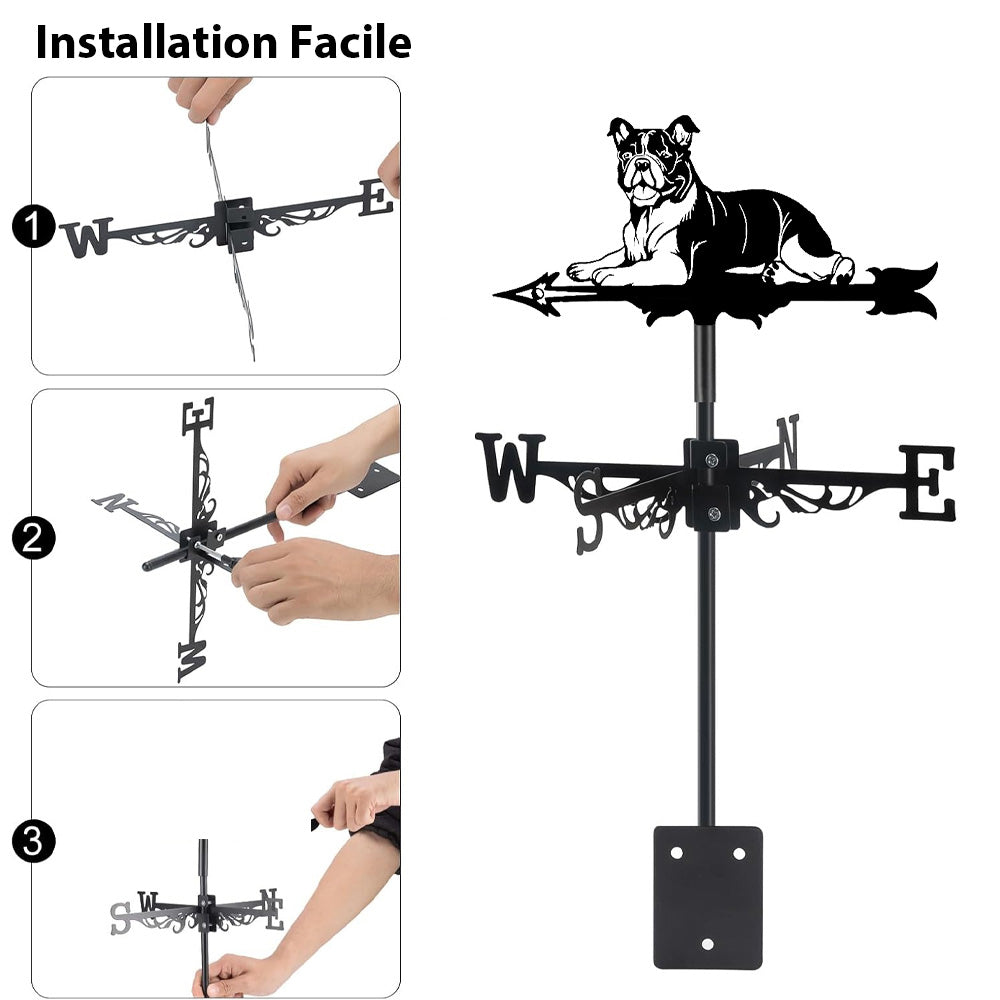 Installation Facile

1
W E

2
E N W

3
S W N E

W S N E