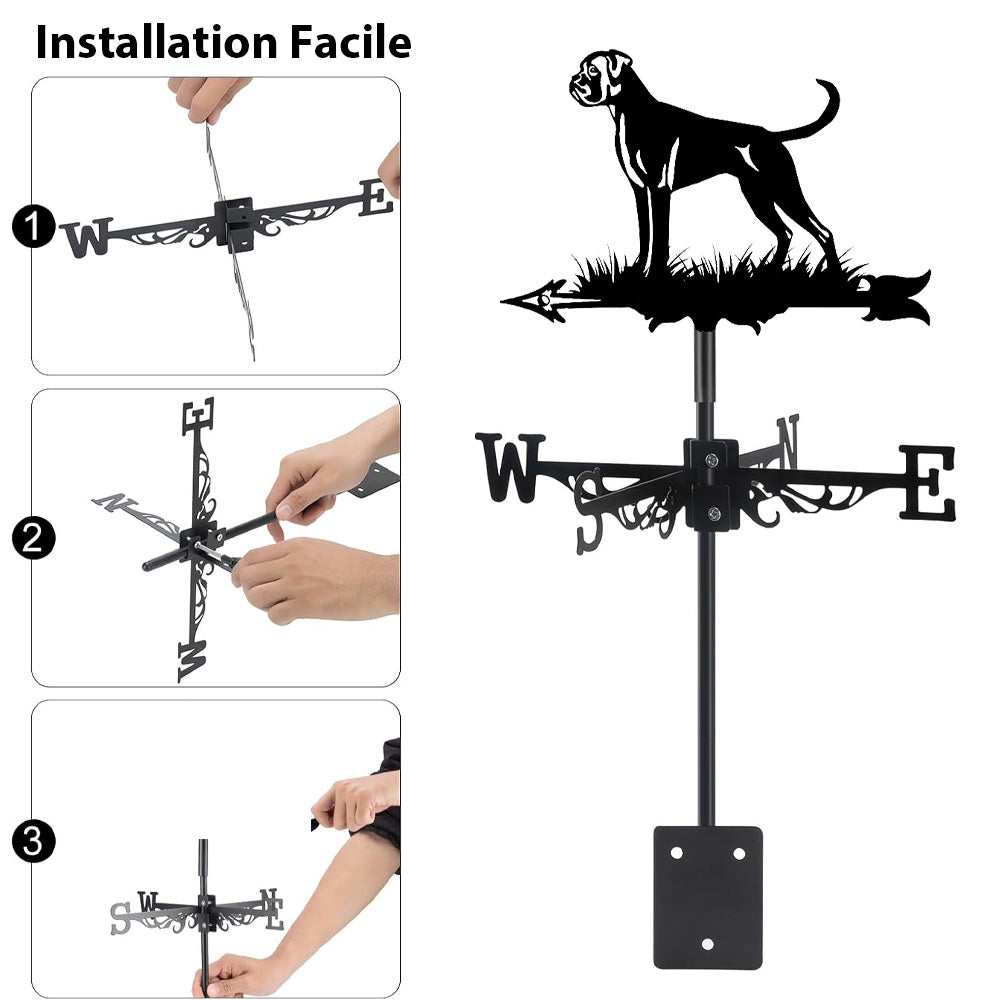 Installation Facile

1
W E

2
E N W

3
S W N E

W S N E