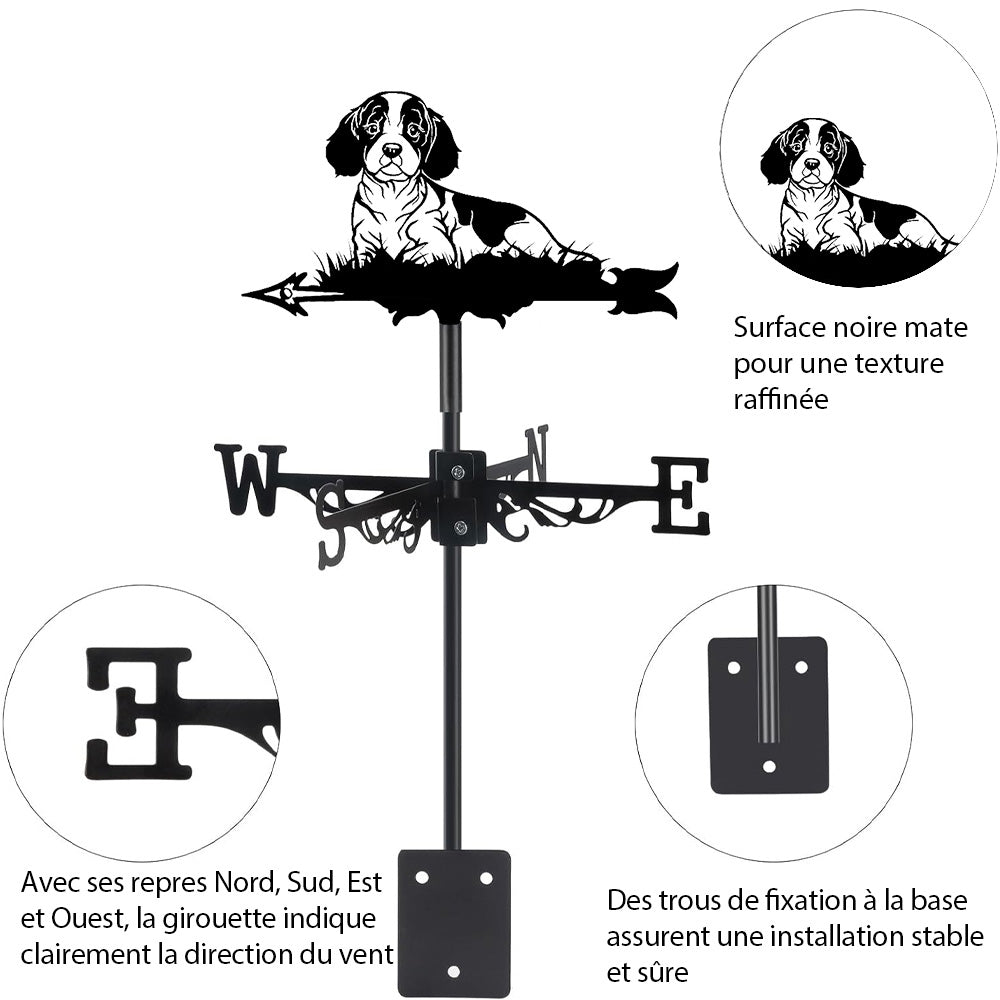 Surface noire mate pour une texture raffinée

W
S
N
E

E

Avec ses repres Nord, Sud, Est et Ouest, la girouette indique clairement la direction du vent

Des trous de fixation à la base assurent une installation stable et sûre