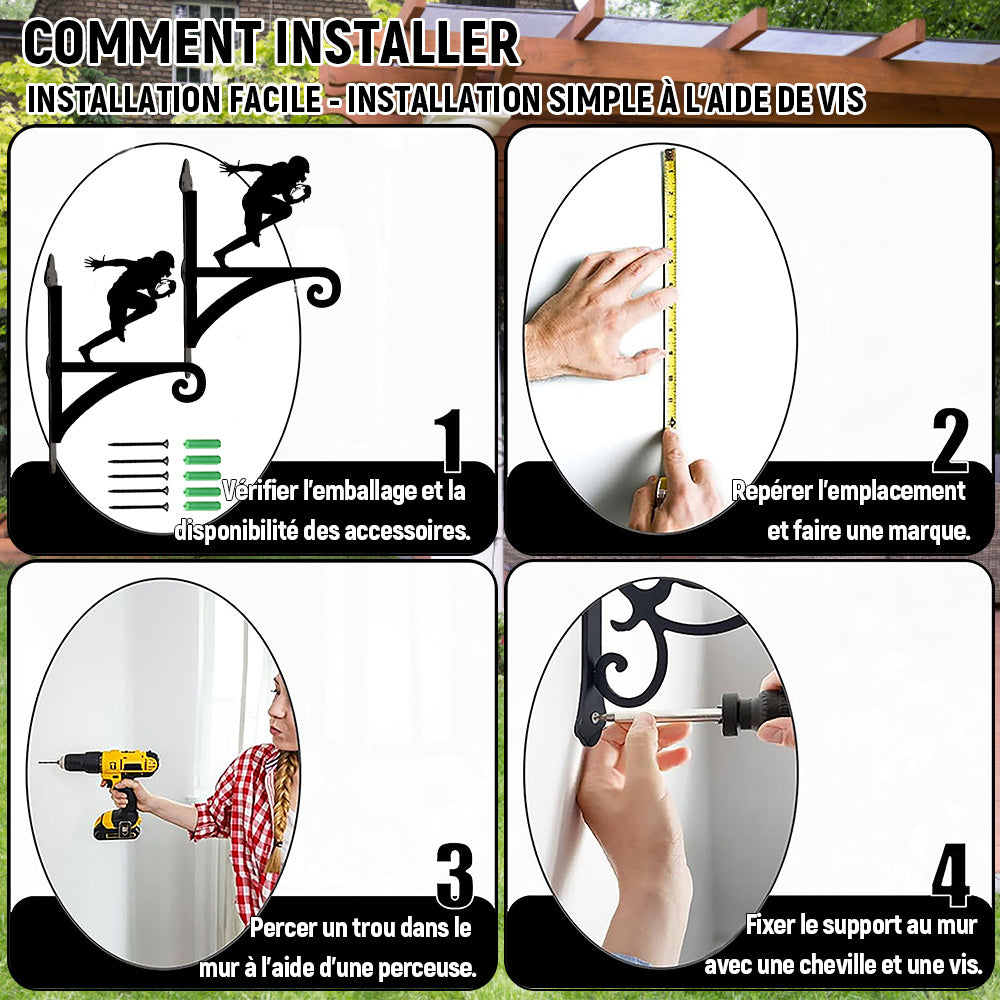 COMMENT INSTALLER
INSTALLATION FACILE - INSTALLATION SIMPLE À L'AIDE DE VIS

1
Vérifier l'emballage et la disponibilité des accessoires.

2
Repérer l'emplacement et faire une marque.

3
Percer un trou dans le mur à l'aide d'une perceuse.

4
Fixer le support au mur avec une cheville et une vis.