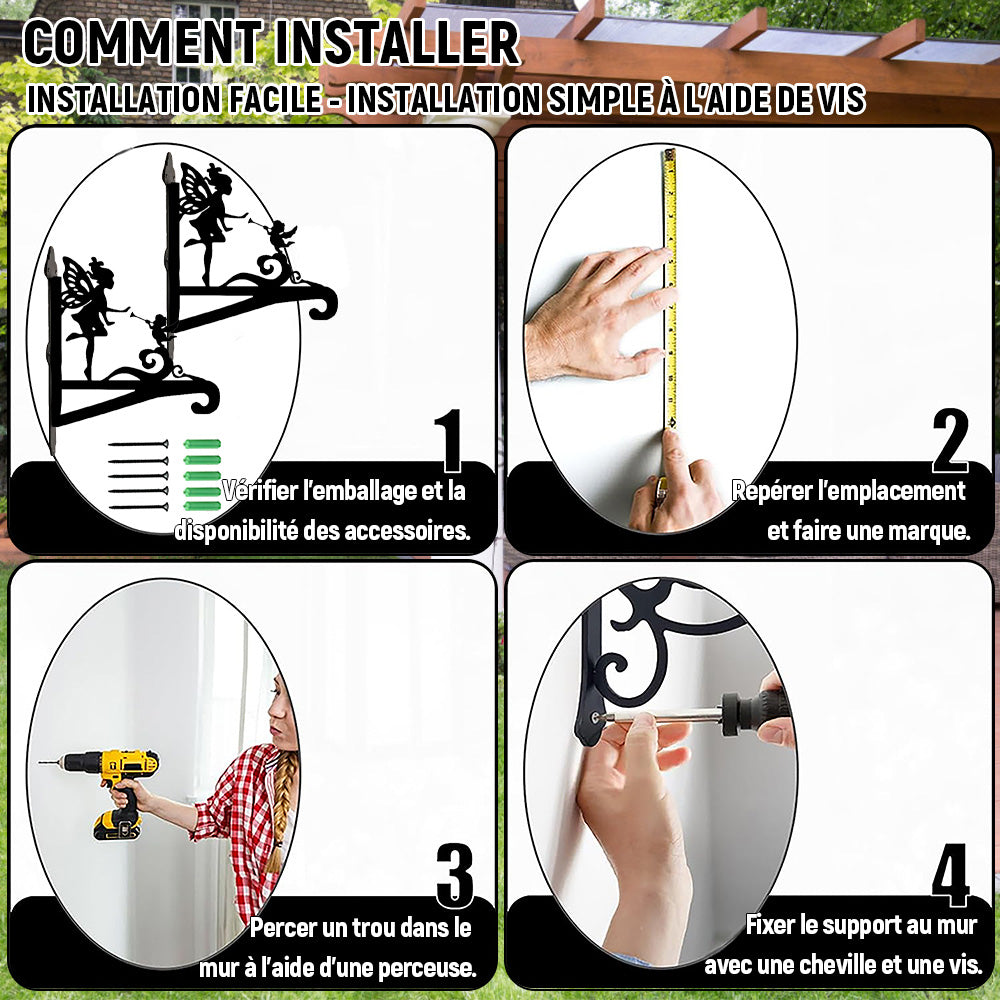 COMMENT INSTALLER
INSTALLATION FACILE - INSTALLATION SIMPLE À L'AIDE DE VIS

1
Vérifier l'emballage et la disponibilité des accessoires.

2
Repérer l'emplacement et faire une marque.

3
Percer un trou dans le mur à l'aide d'une perceuse.

4
Fixer le support au mur avec une cheville et une vis.