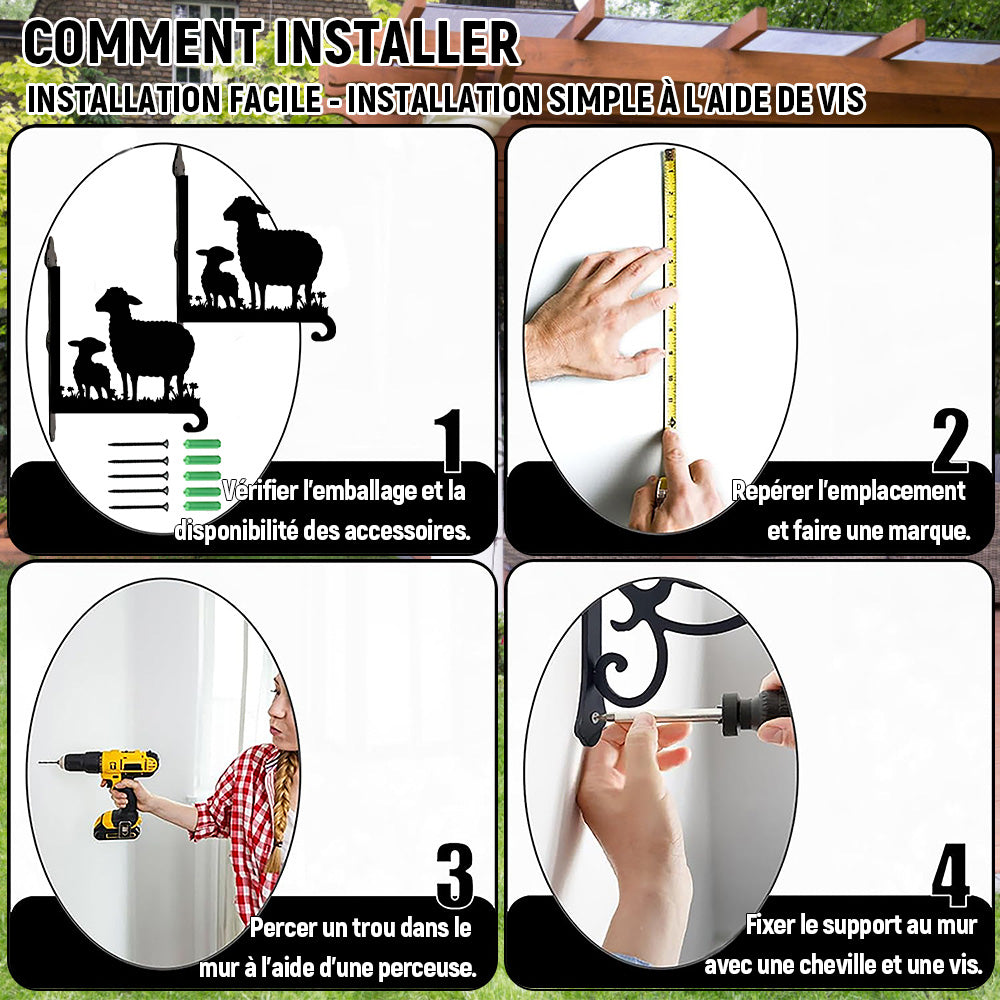 COMMENT INSTALLER
INSTALLATION FACILE - INSTALLATION SIMPLE À L'AIDE DE VIS

1
Vérifier l'emballage et la disponibilité des accessoires.

2
Repérer l'emplacement et faire une marque.

3
Percer un trou dans le mur à l'aide d'une perceuse.

4
Fixer le support au mur avec une cheville et une vis.