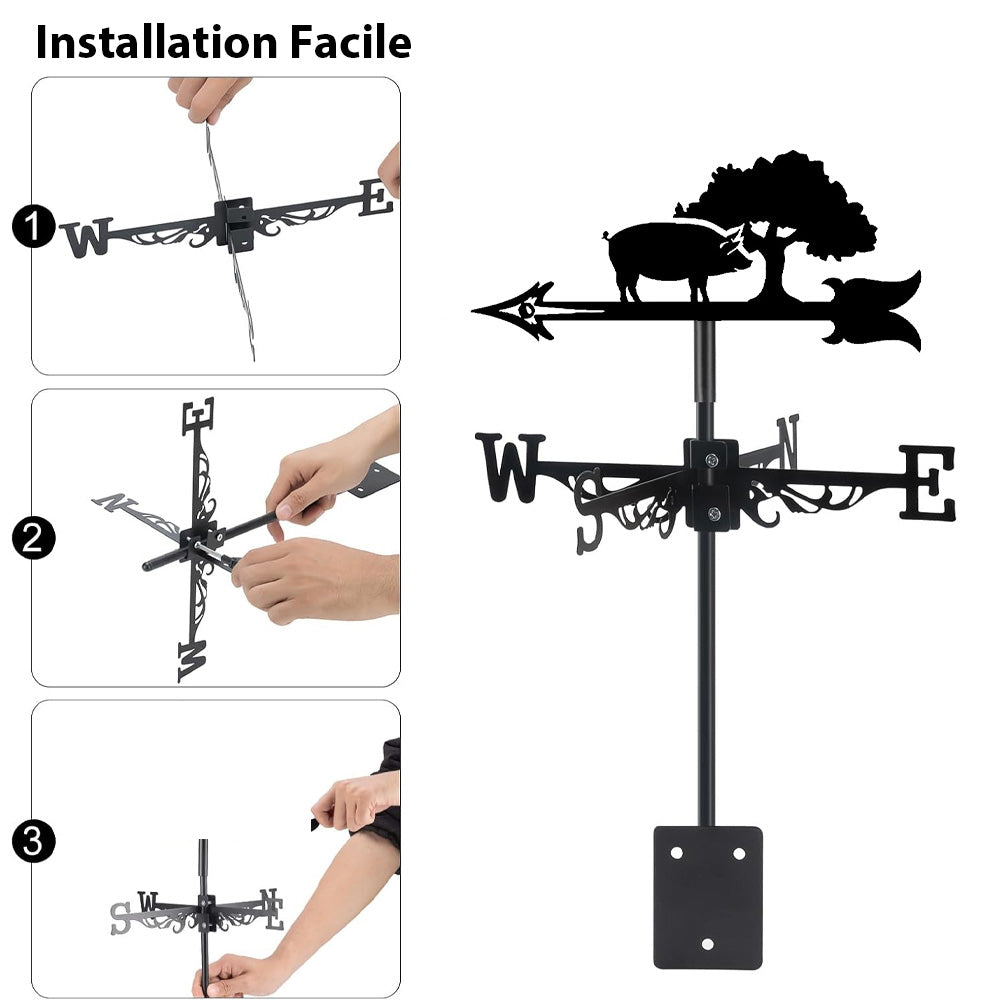 Installation Facile

1
W E

2
E N W

3
S W N E

W S N E