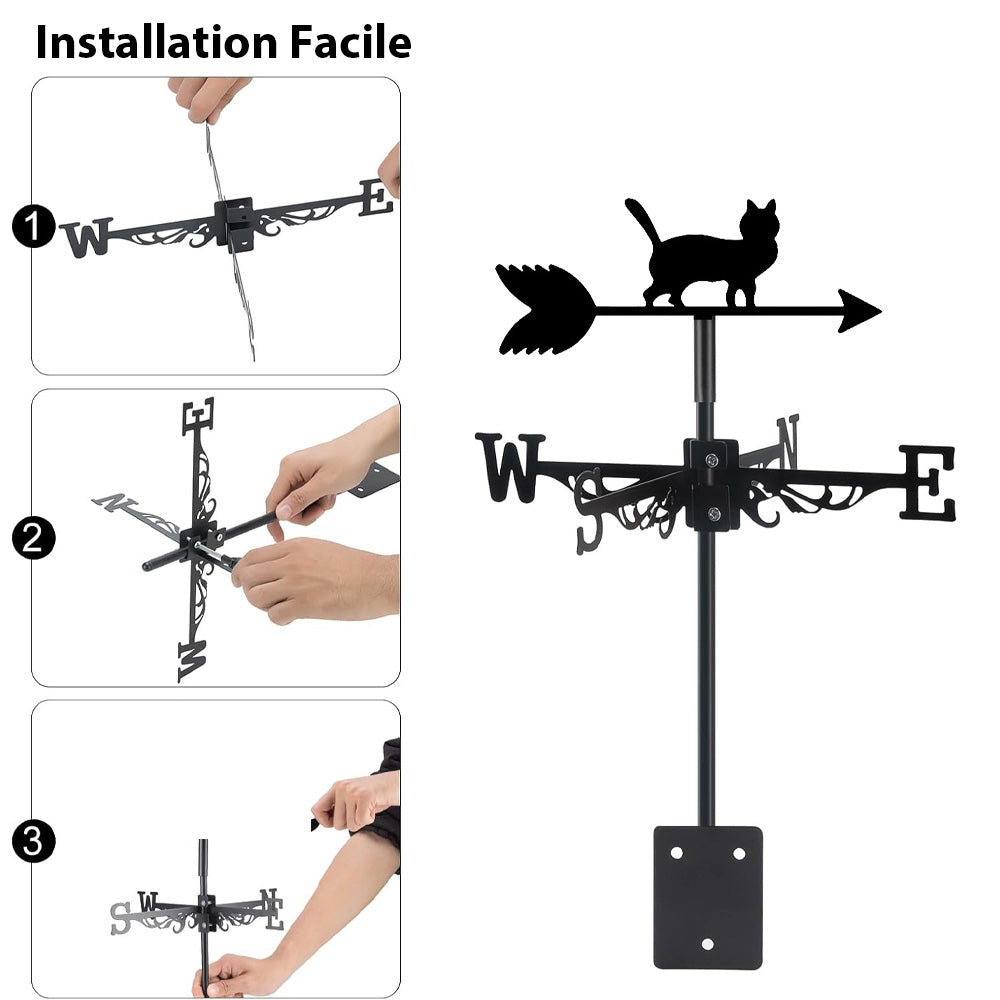 Installation Facile

1
W E

2
E N W

3
S W N E

W S N E