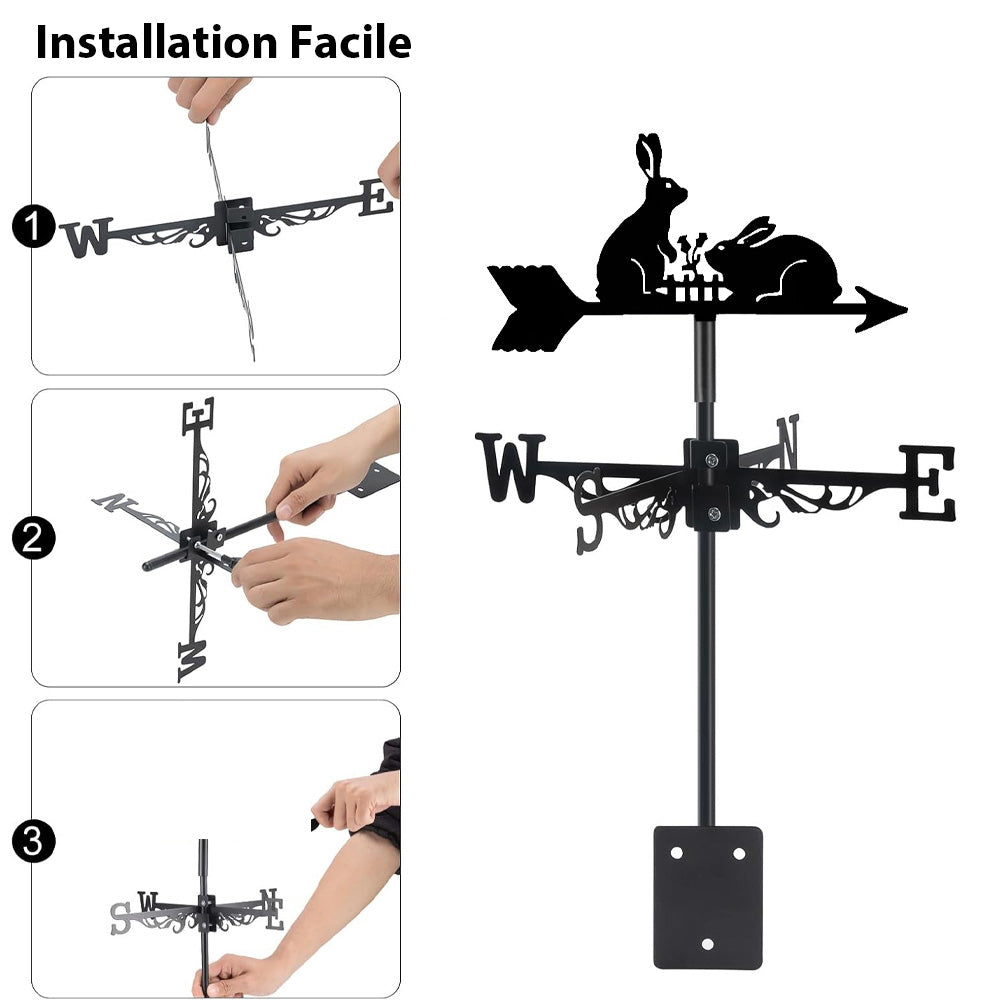 Installation Facile

1
W E

2
E N W

3
S W N E

W S N E