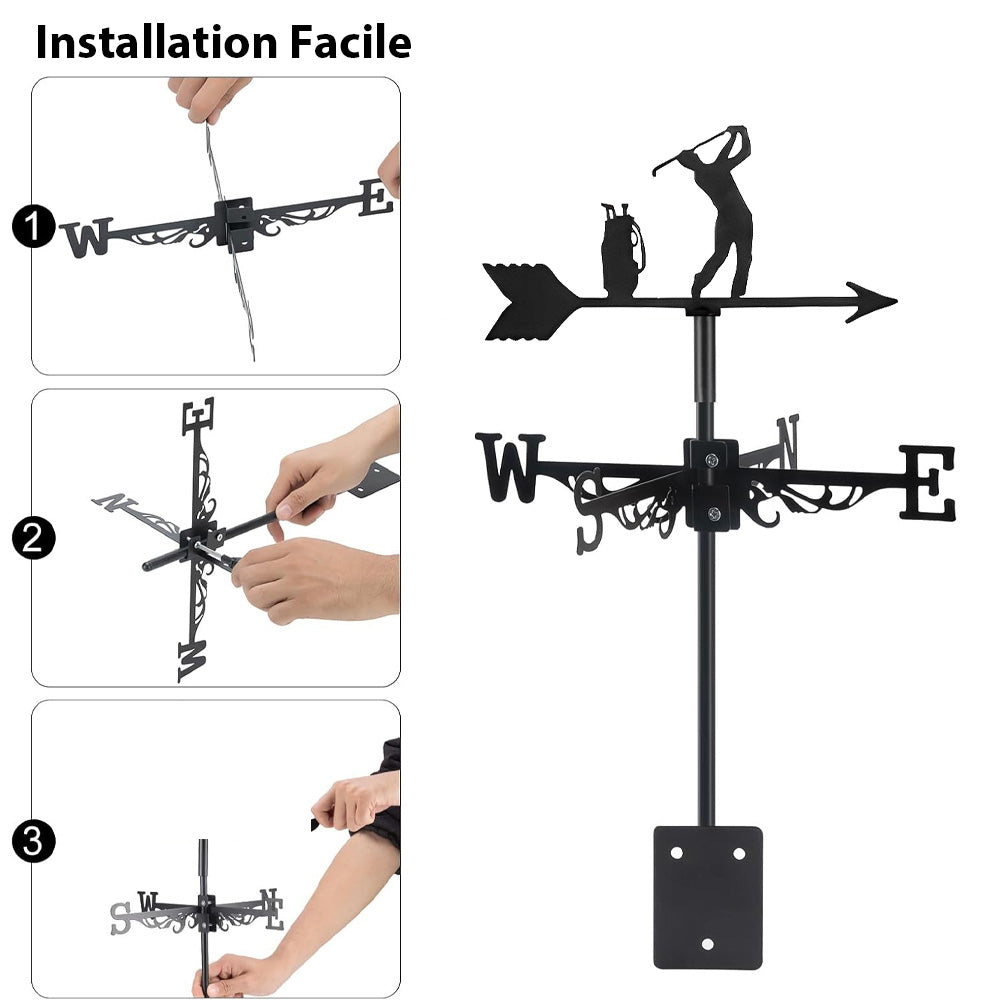 Installation Facile

1
W E

2
E N W

3
S W N E

W S N E