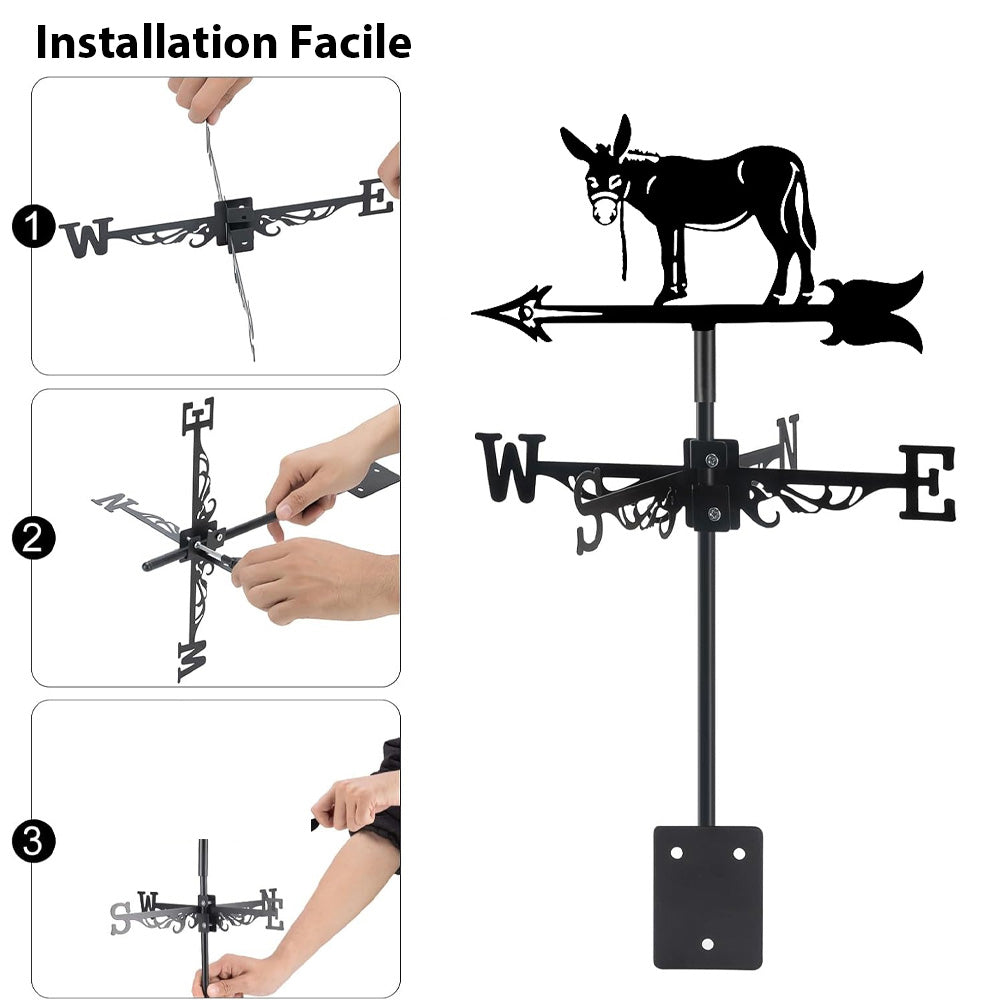 Installation Facile

1
W E

2
E N W

3
S W N E

W S N E