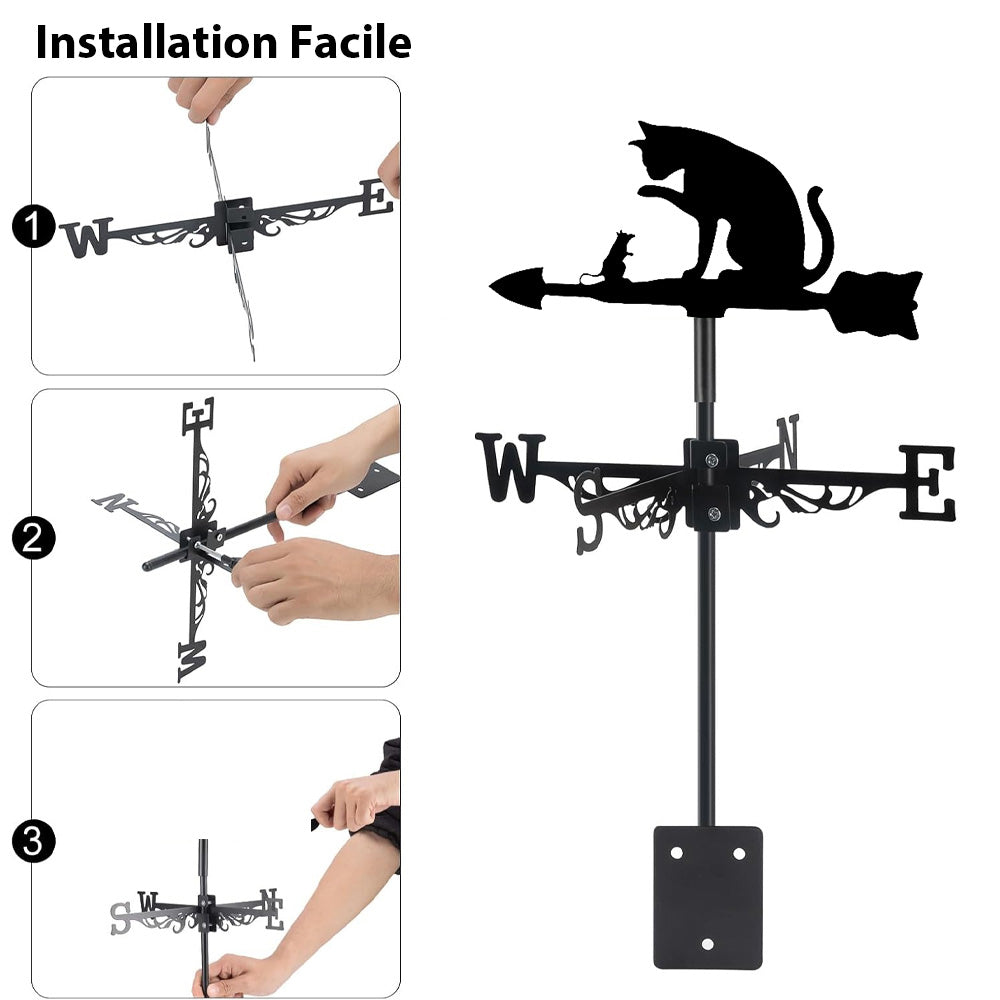 Installation Facile

1
W E

2
E N W

3
S W N E

W S N E