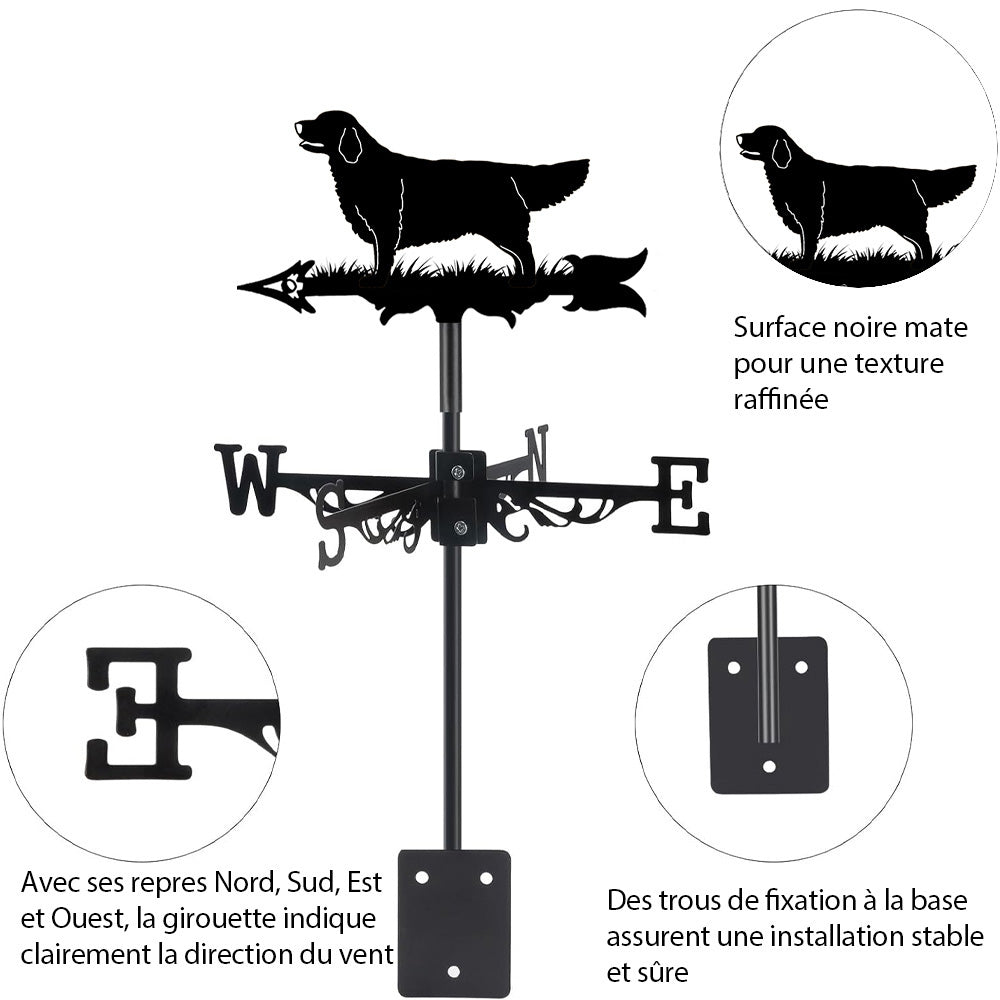 Surface noire mate pour une texture raffinée

W

S

N

E

E

Avec ses repres Nord, Sud, Est et Ouest, la girouette indique clairement la direction du vent

Des trous de fixation à la base assurent une installation stable et sûre