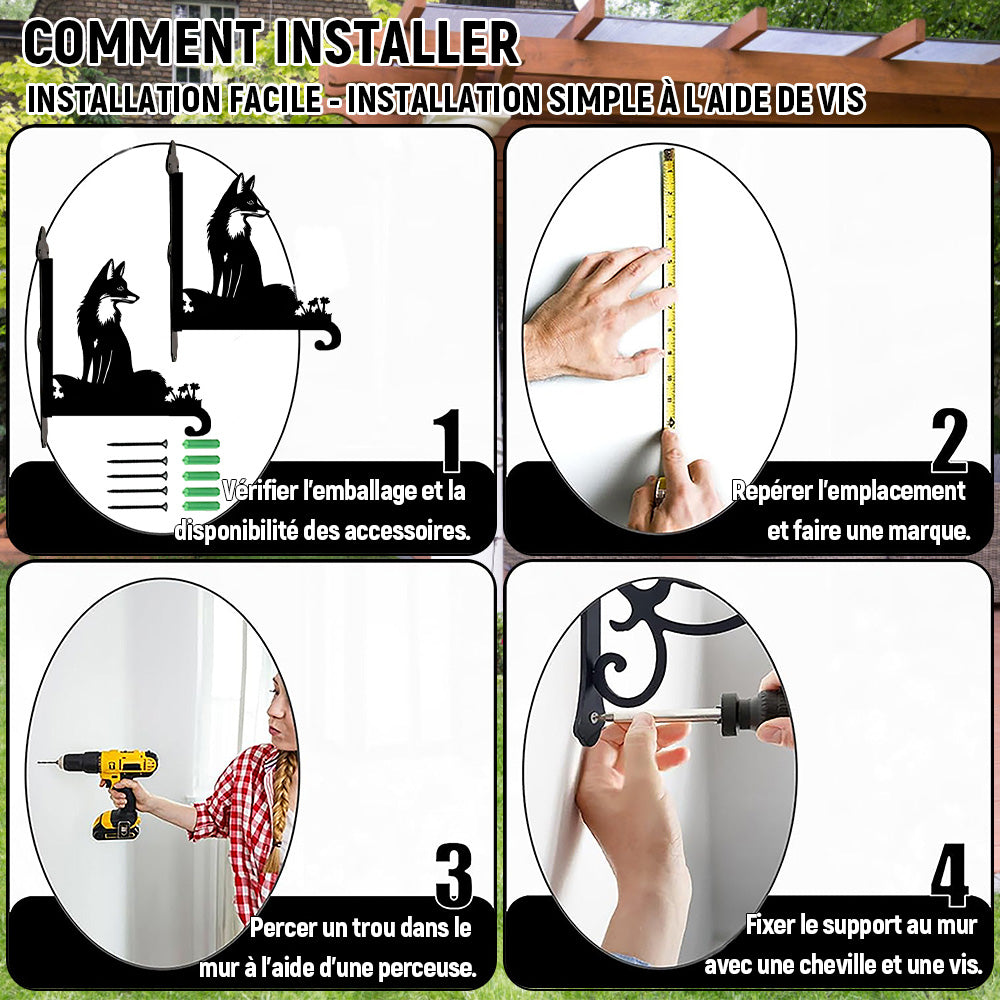 COMMENT INSTALLER
INSTALLATION FACILE - INSTALLATION SIMPLE À L'AIDE DE VIS

1
Vérifier l'emballage et la disponibilité des accessoires.

2
Repérer l'emplacement et faire une marque.

3
Percer un trou dans le mur à l'aide d'une perceuse.

4
Fixer le support au mur avec une cheville et une vis.