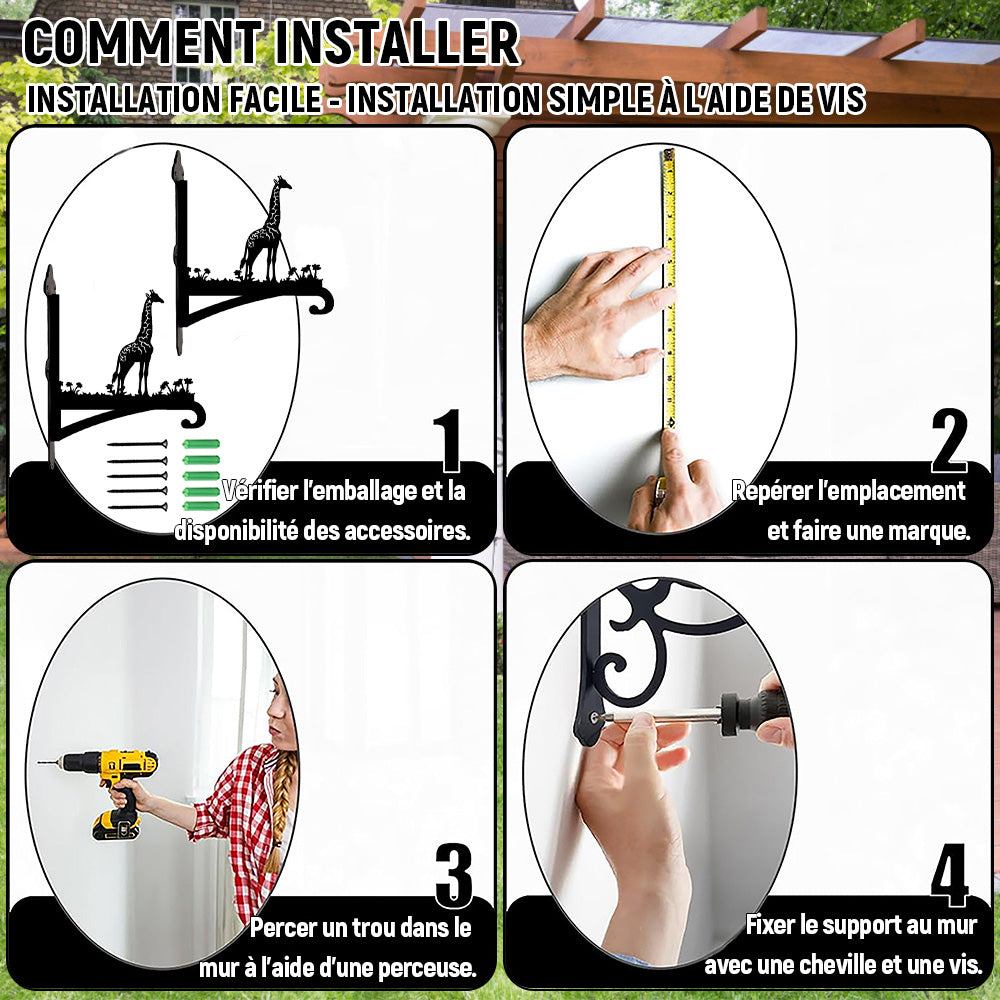 COMMENT INSTALLER
INSTALLATION FACILE - INSTALLATION SIMPLE À L'AIDE DE VIS

1
Vérifier l'emballage et la disponibilité des accessoires.

2
Repérer l'emplacement et faire une marque.

3
Percer un trou dans le mur à l'aide d'une perceuse.

4
Fixer le support au mur avec une cheville et une vis.