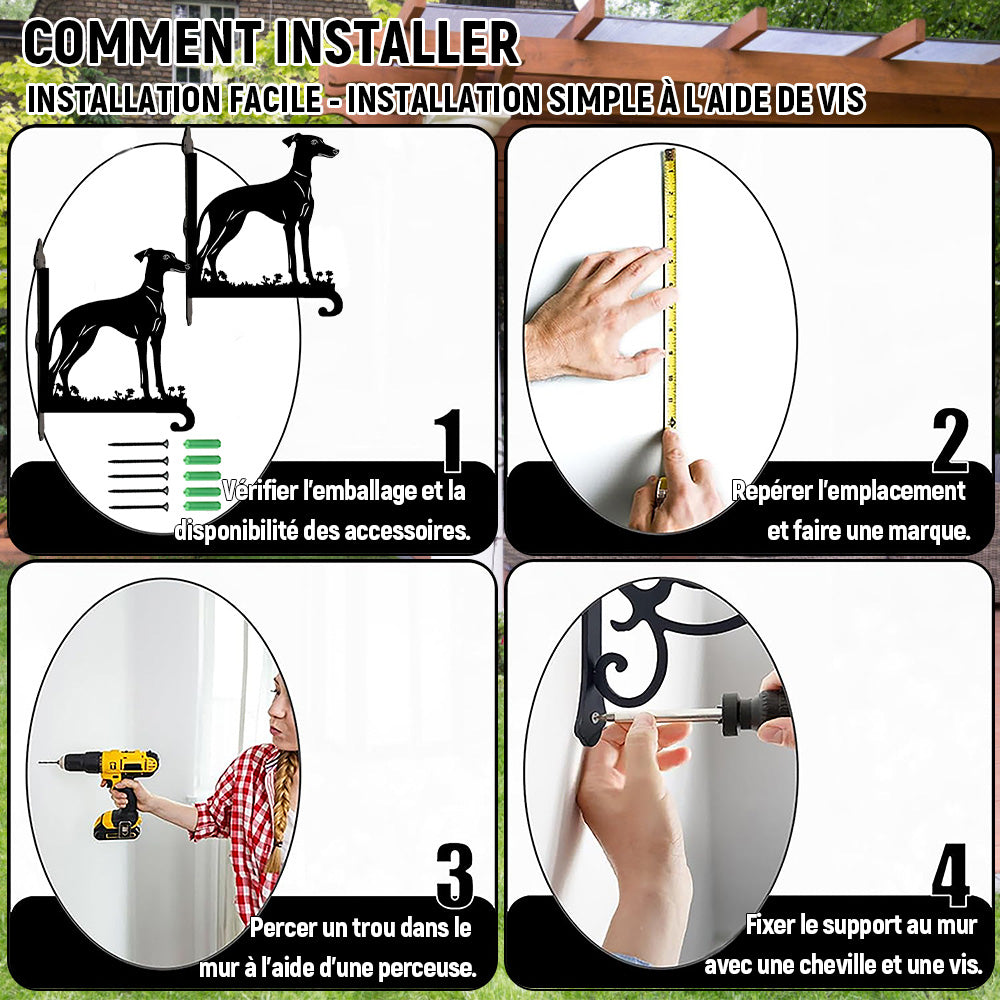 COMMENT INSTALLER
INSTALLATION FACILE - INSTALLATION SIMPLE À L'AIDE DE VIS

1
Vérifier l'emballage et la disponibilité des accessoires.

2
Repérer l'emplacement et faire une marque.

3
Percer un trou dans le mur à l'aide d'une perceuse.

4
Fixer le support au mur avec une cheville et une vis.