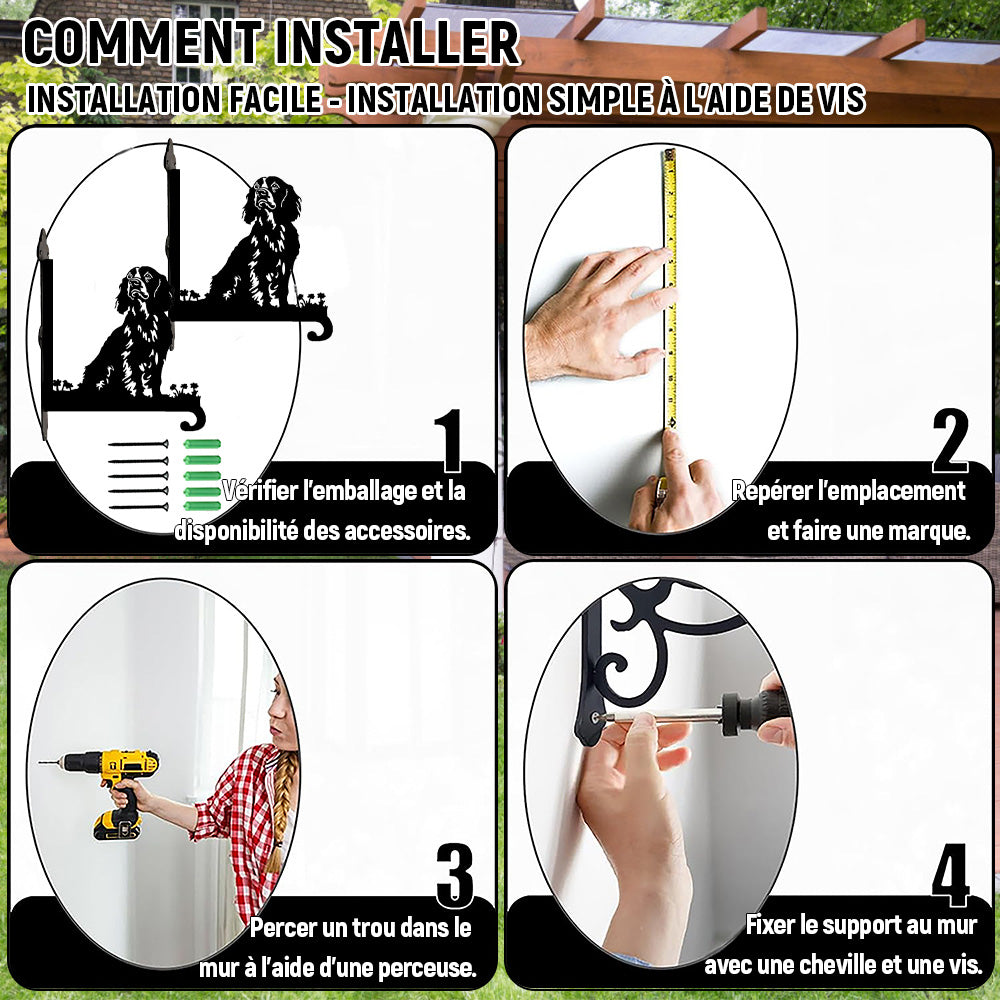 COMMENT INSTALLER

INSTALLATION FACILE - INSTALLATION SIMPLE À L'AIDE DE VIS

1

Vérifier l'emballage et la disponibilité des accessoires.

2

Repérer l'emplacement et faire une marque.

3

Percer un trou dans le mur à l'aide d'une perceuse.

4

Fixer le support au mur avec une cheville et une vis.