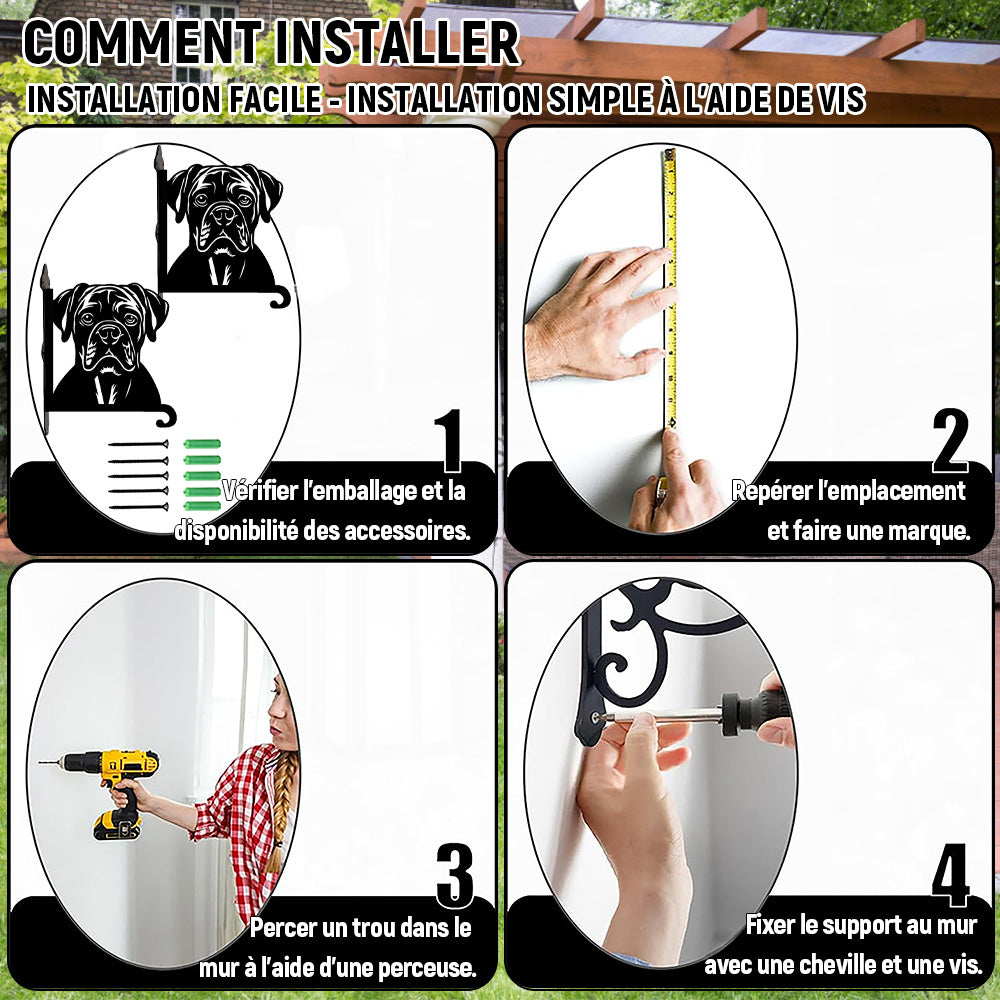 COMMENT INSTALLER
INSTALLATION FACILE - INSTALLATION SIMPLE À L'AIDE DE VIS

1
Vérifier l'emballage et la disponibilité des accessoires.

2
Repérer l'emplacement et faire une marque.

3
Percer un trou dans le mur à l'aide d'une perceuse.

4
Fixer le support au mur avec une cheville et une vis.