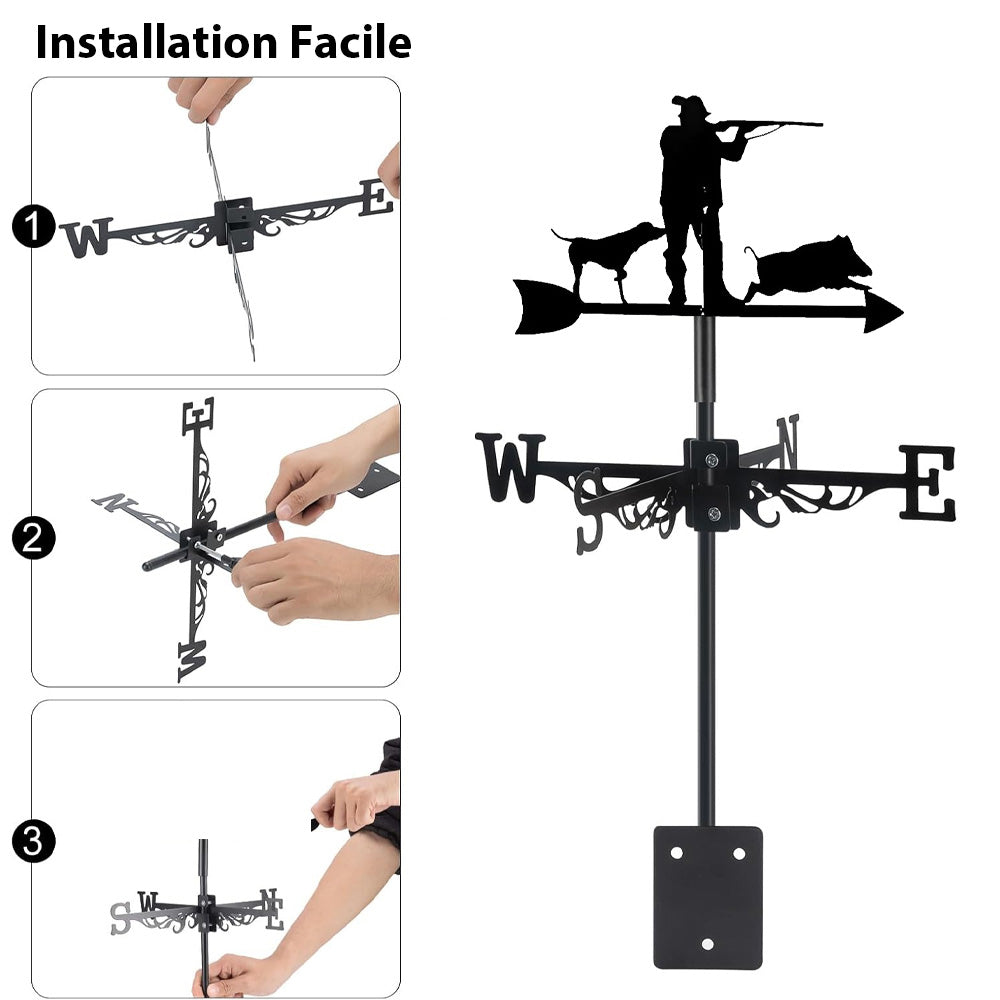 Installation Facile

1
W E

2
E N W

3
S W N E

W S N E