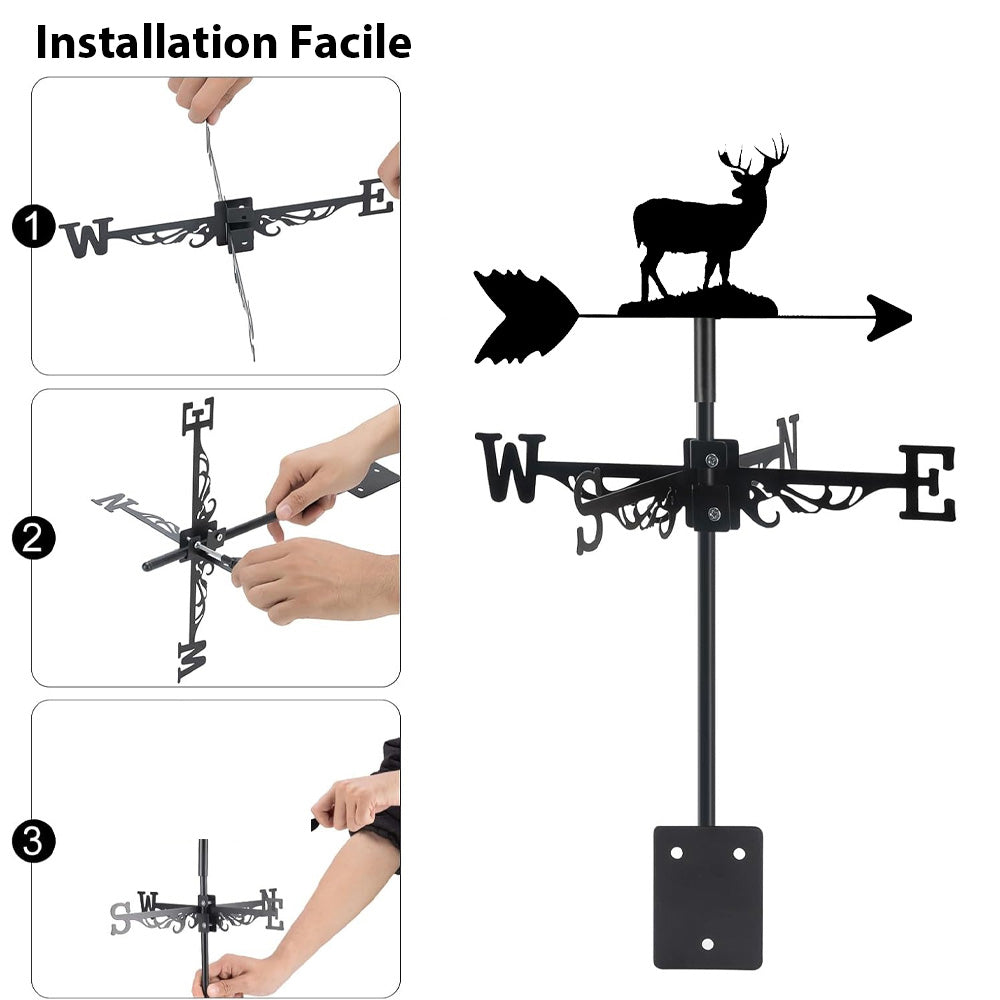 Installation Facile

1
W E

2
E N W

3
S W N E

W S N E