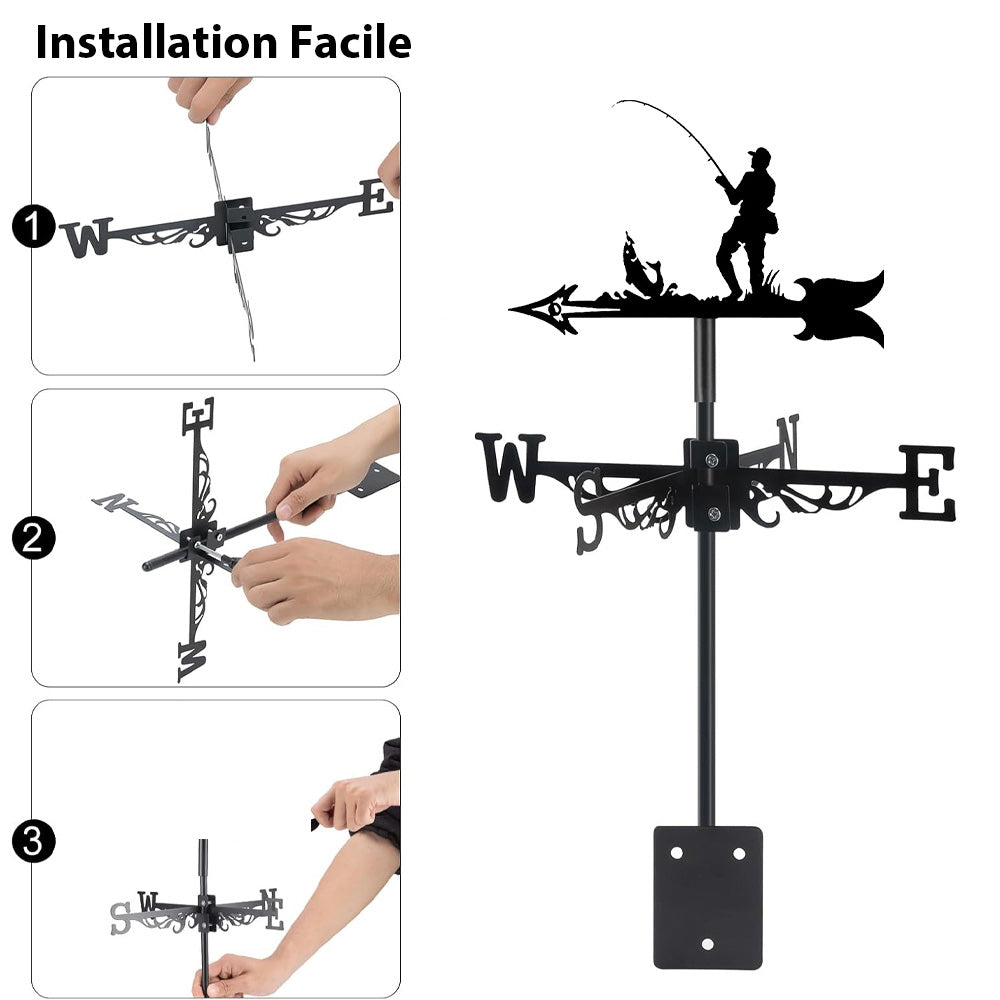 Installation Facile

1
W E

2
E N W

3
S W N E

W S N E