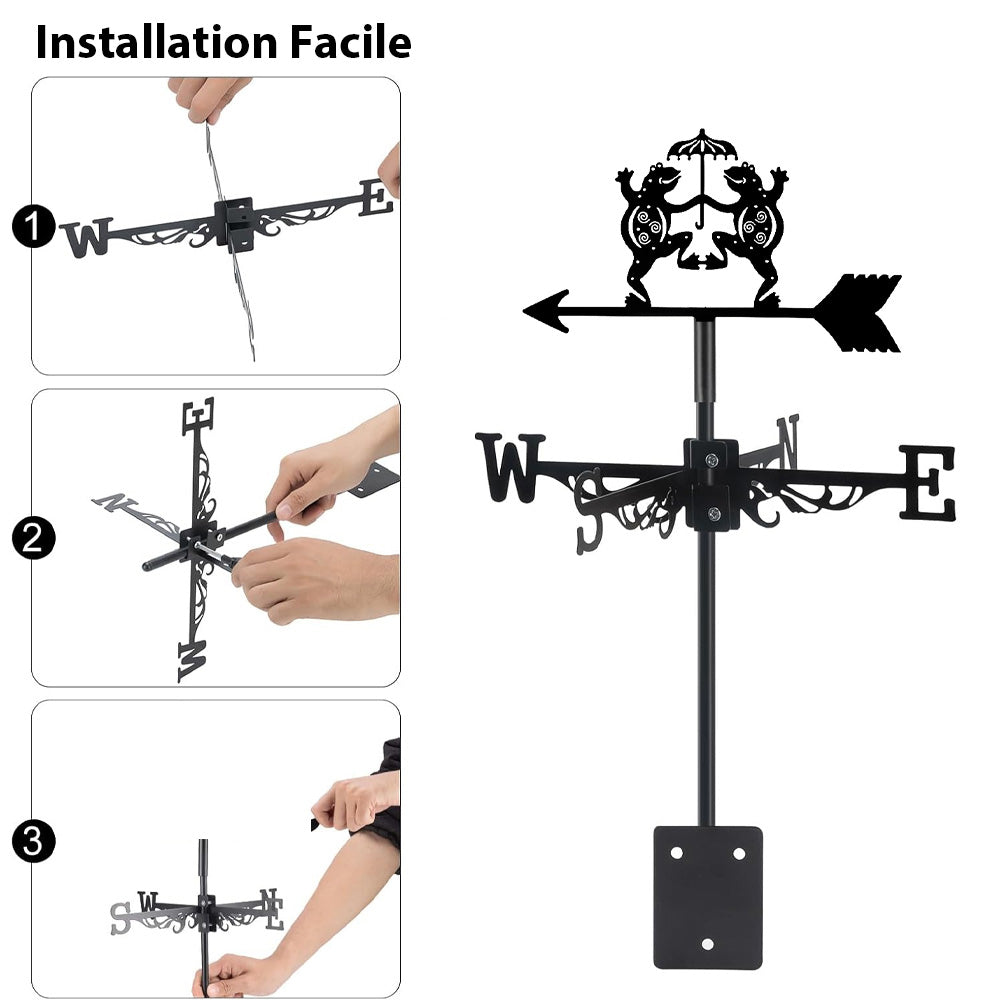 Installation Facile

1
W E

2
E N W

3
S W N E

W S N E