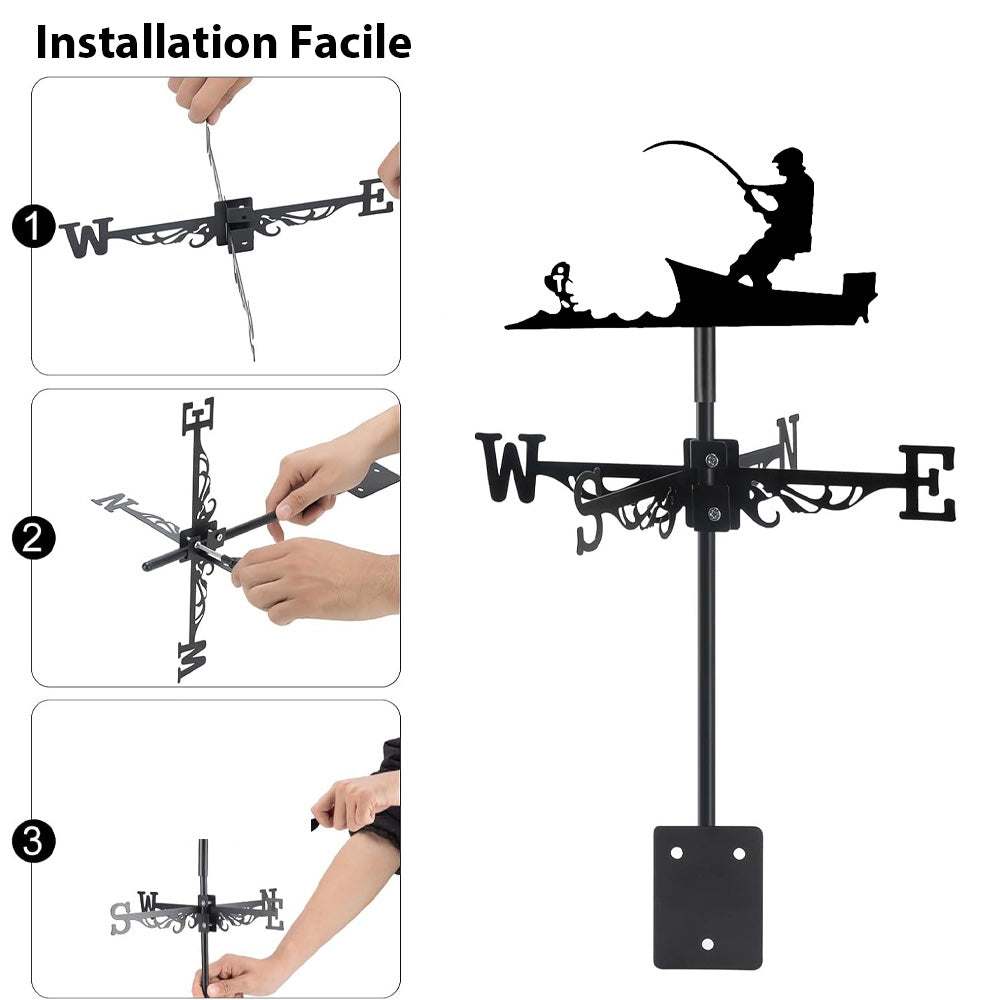 Installation Facile

1
W E

2
E N W

3
S W N E

W S N E